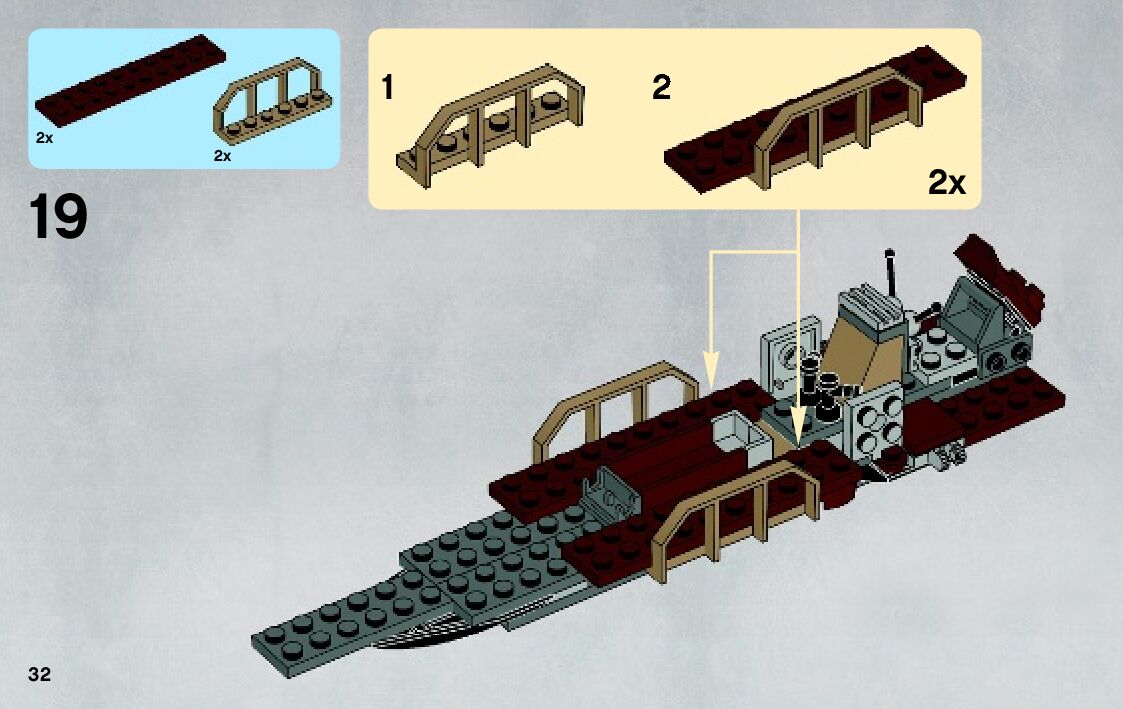 2x
2x
1
2
2x
19
32