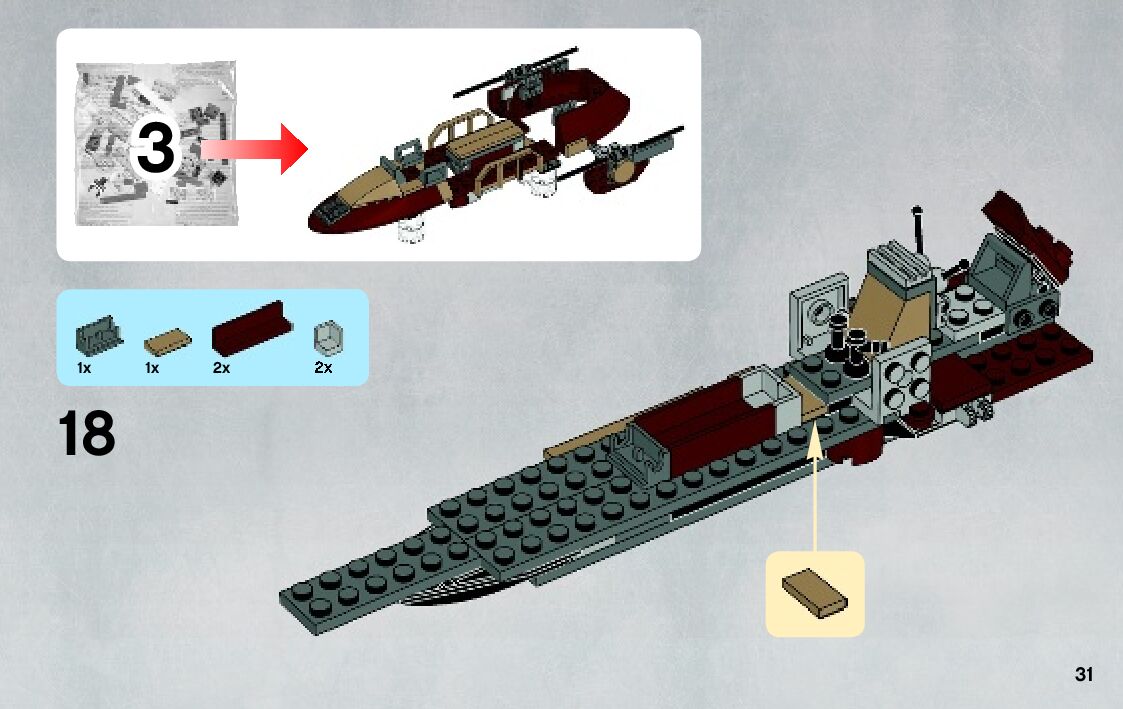 3

1x 1x 2x 2x

18

31