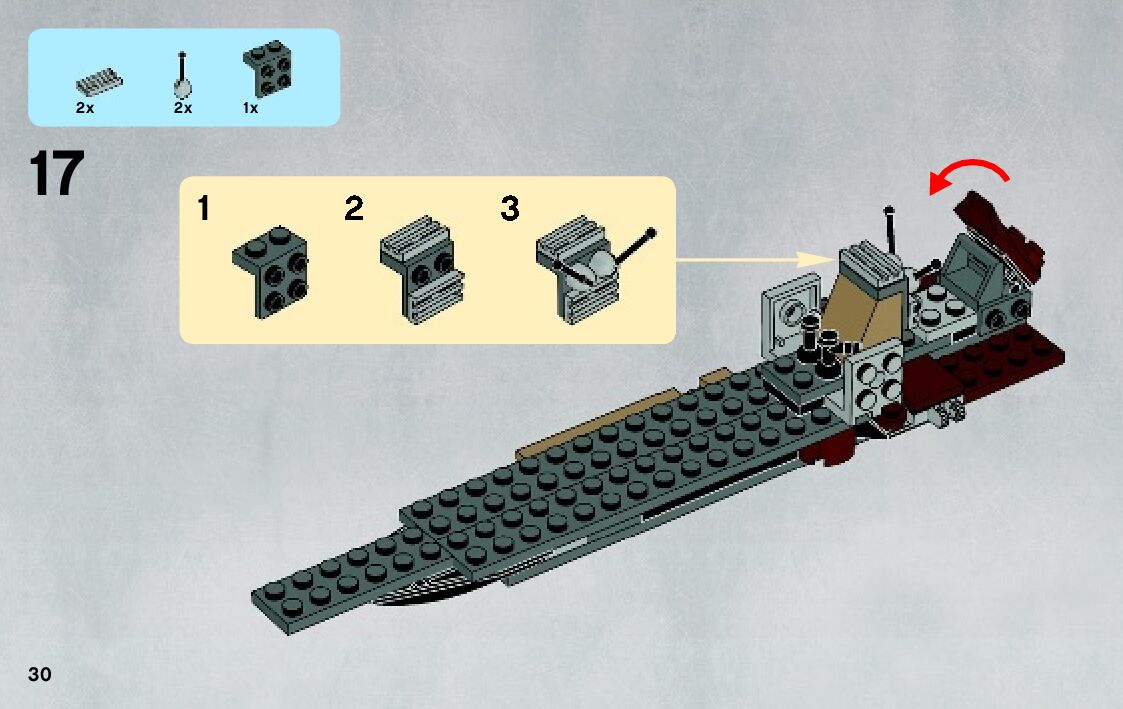 2x 2x 1x

17

1 2 3

30