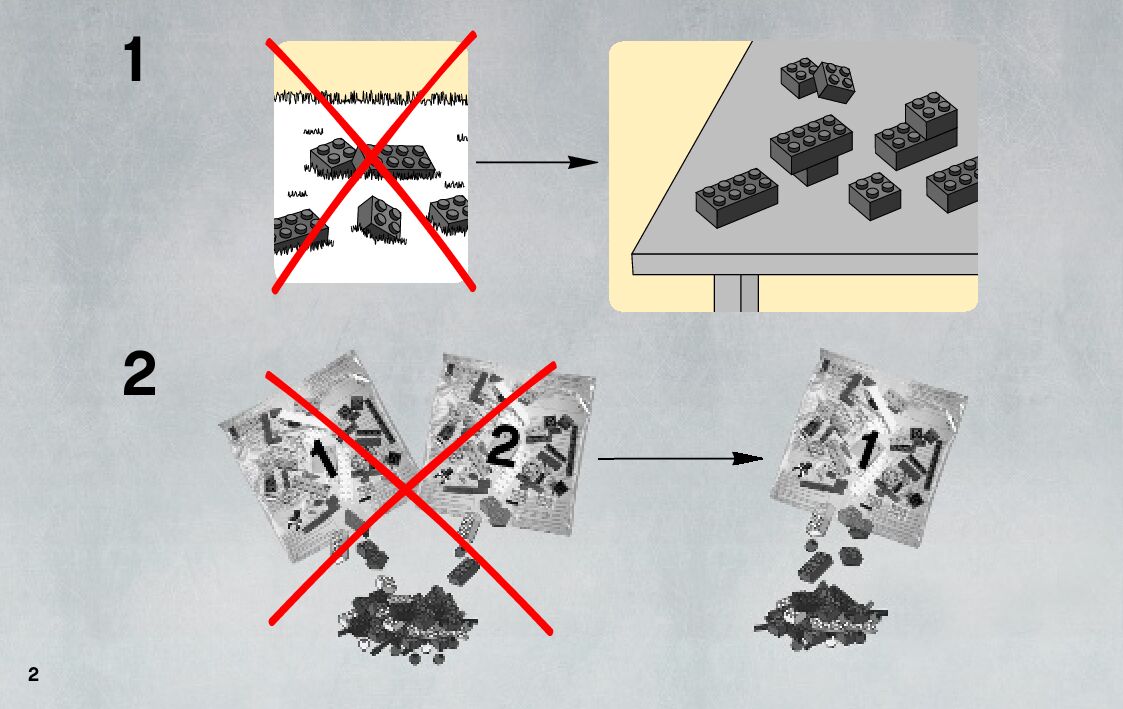 1

2

1

2

1

2