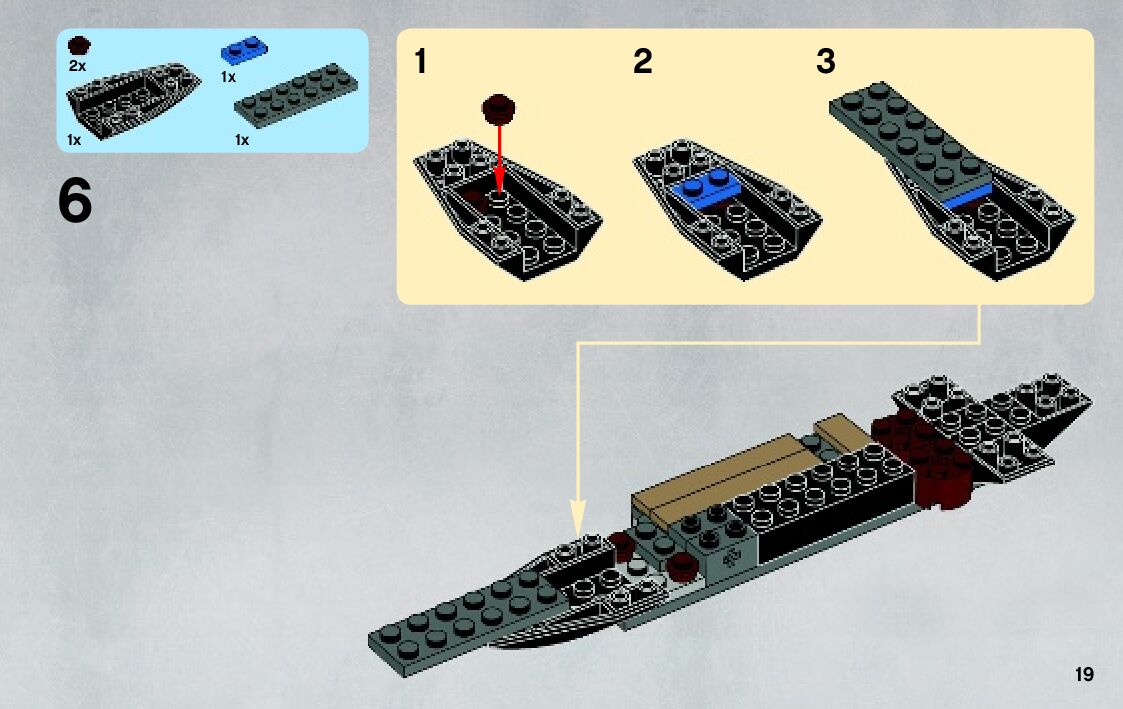 2x
1x
1x
1x

6

1
2
3

19