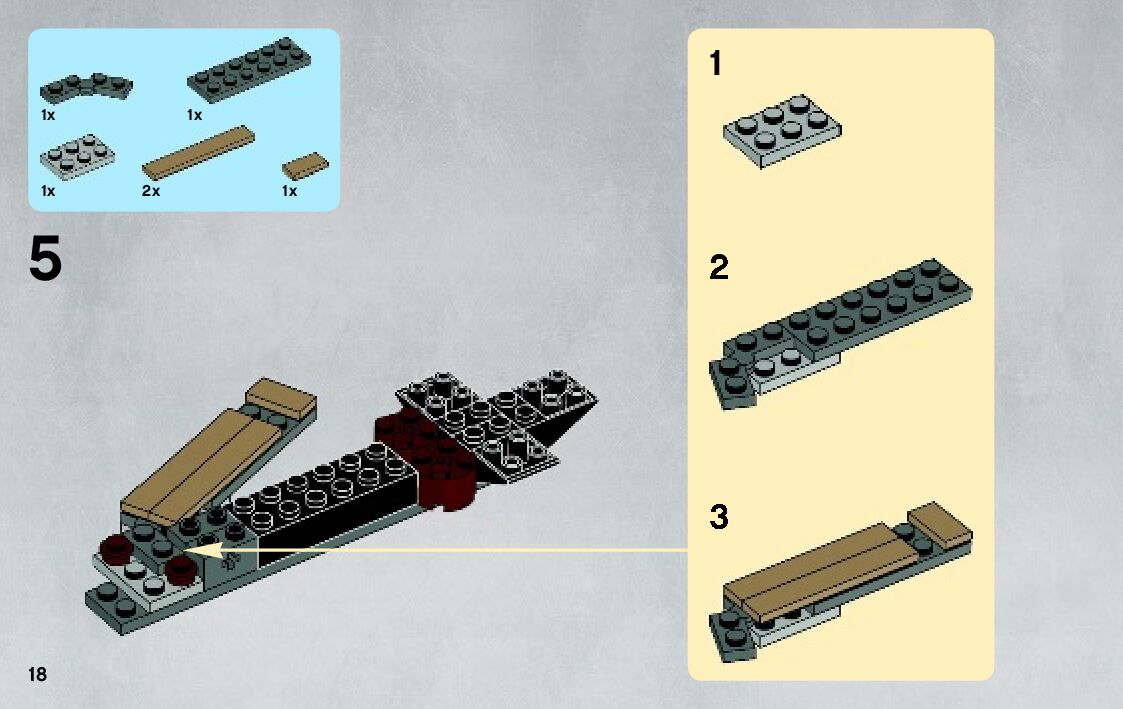 1x
1x
1x
2x
1x

5

1

2

3

18