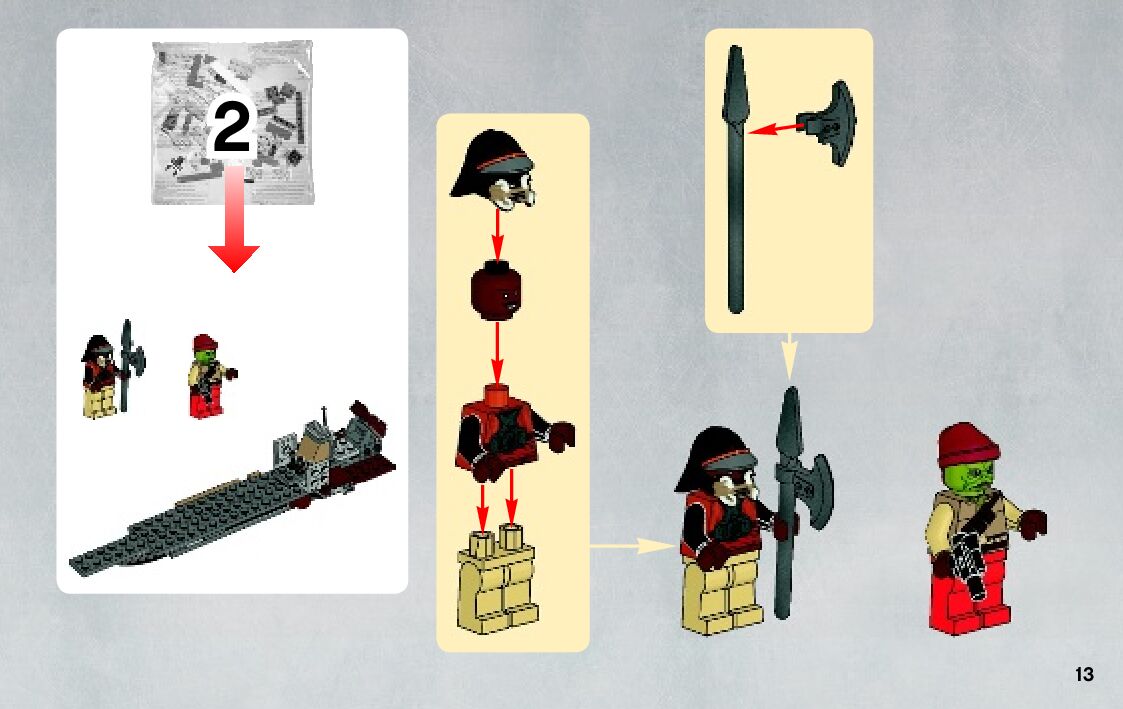 2

13