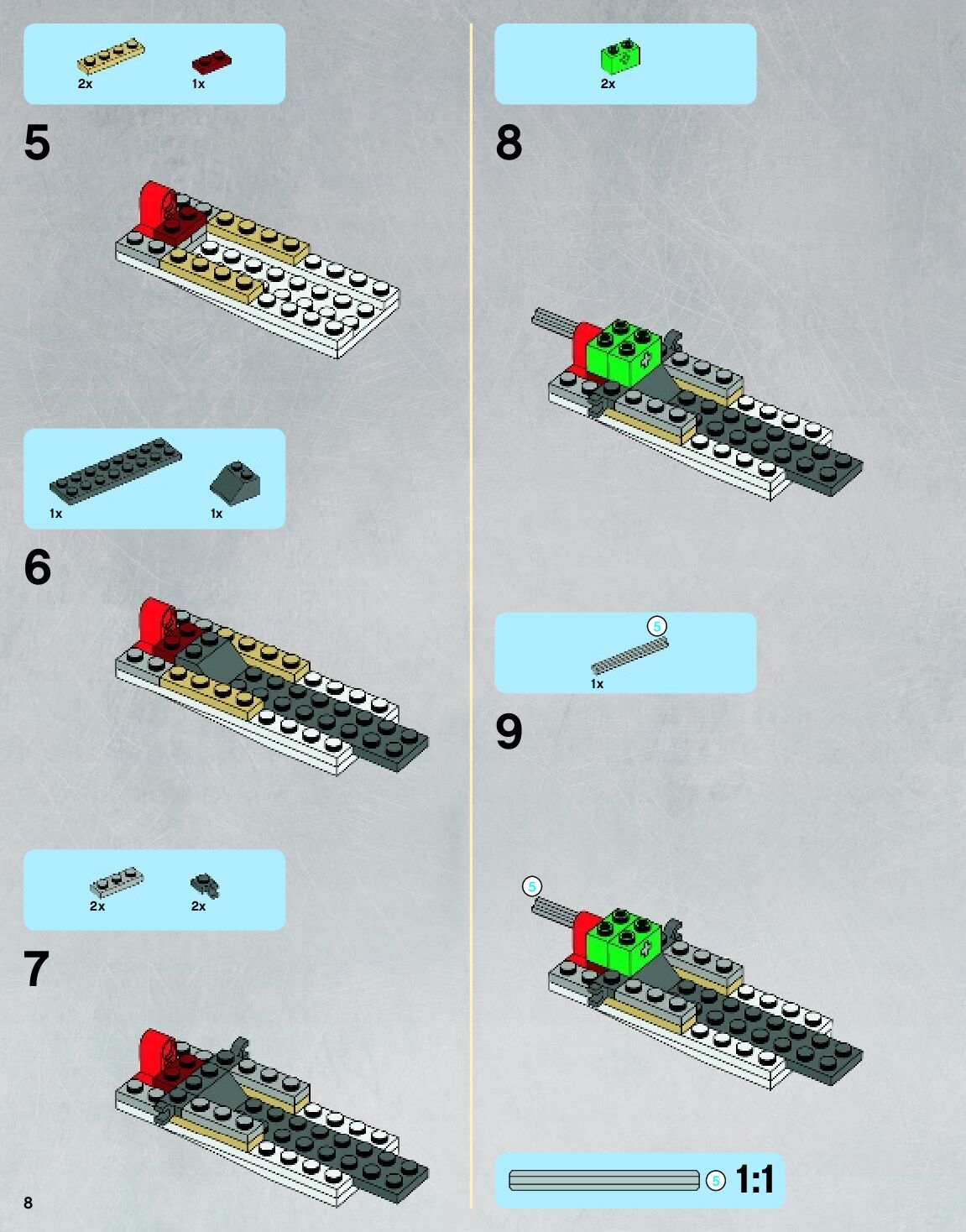 2x 1x

5

1x 1x

6

2x 2x

7

8

2x

8

5

1x

9

5

5 1:1