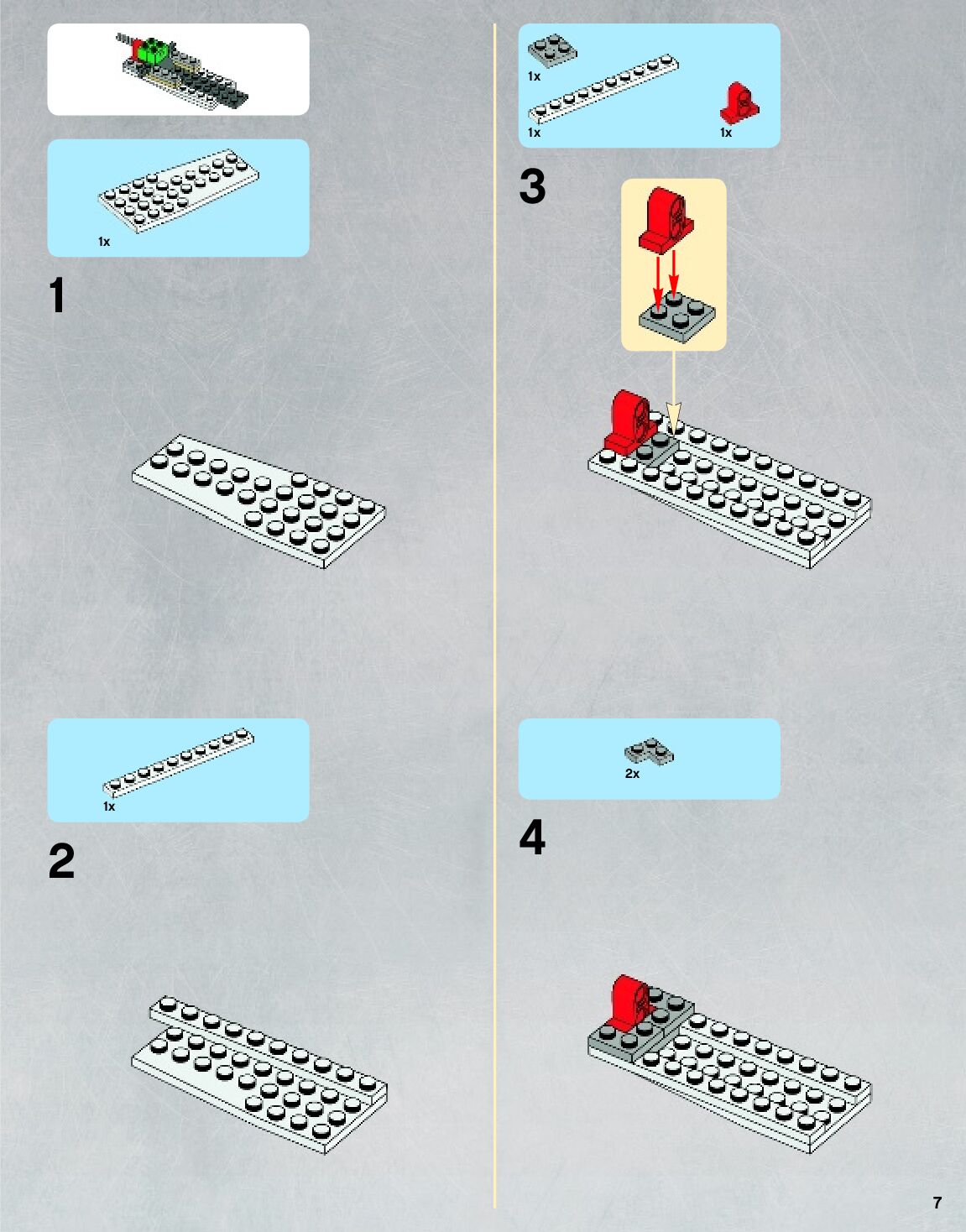 1x

1

1x

2

1x

1x

1x

3

2x

4

7