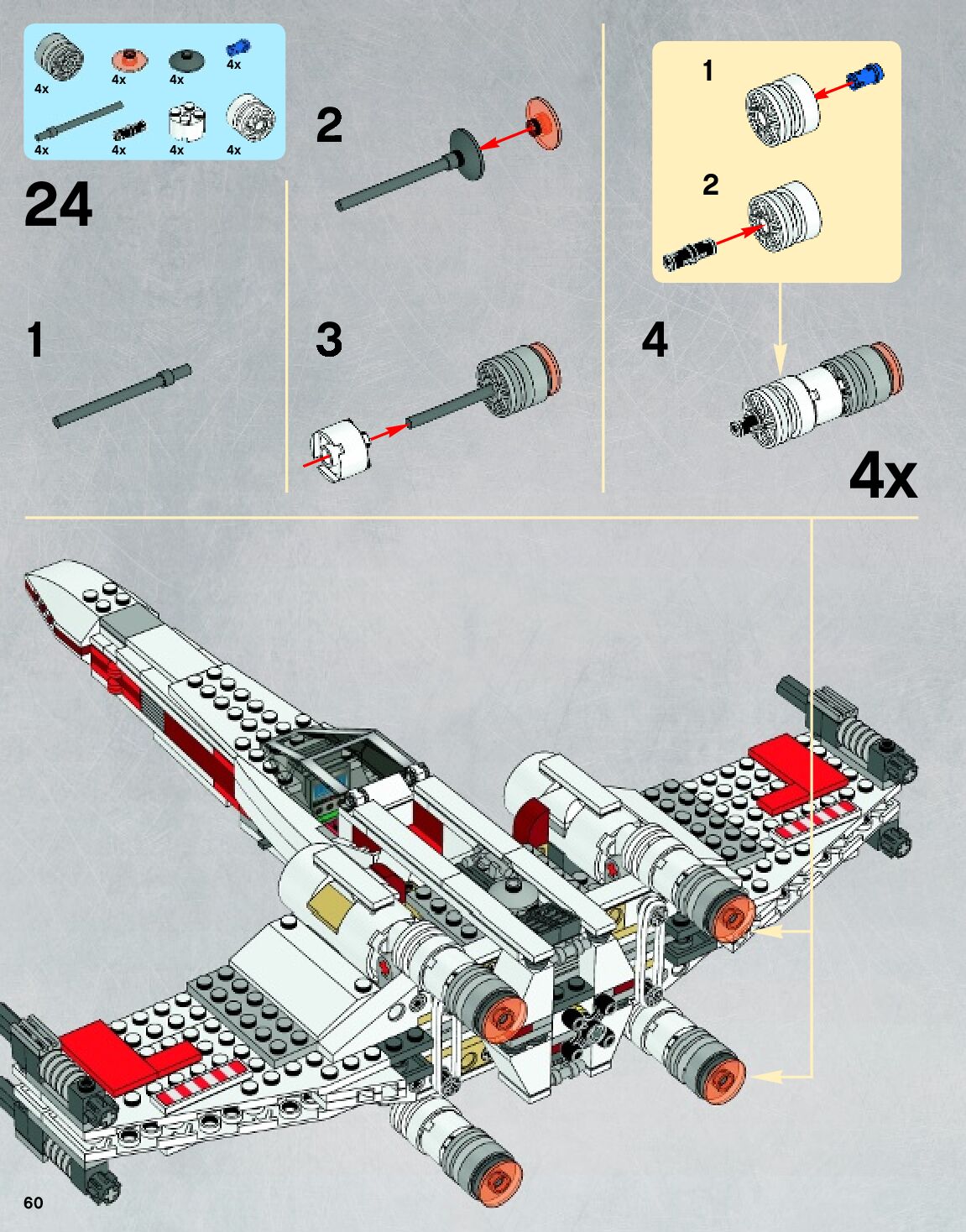 4x 4x 4x 4x
4x 4x 4x 4x

24

1

2

3

1

2

4

4x

60