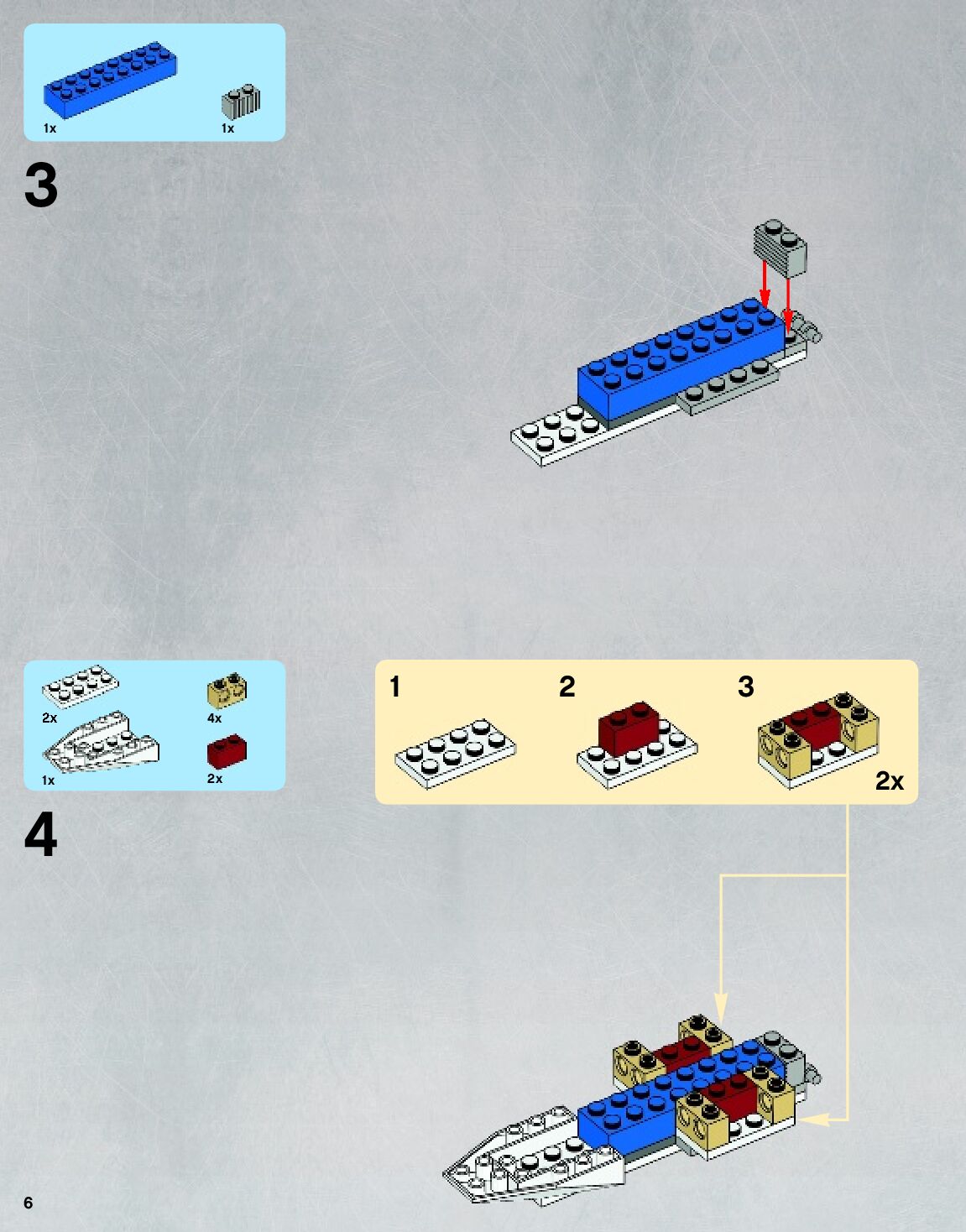 1x 1x

3

2x 4x

1x 2x

4

1 2 3

2x

6