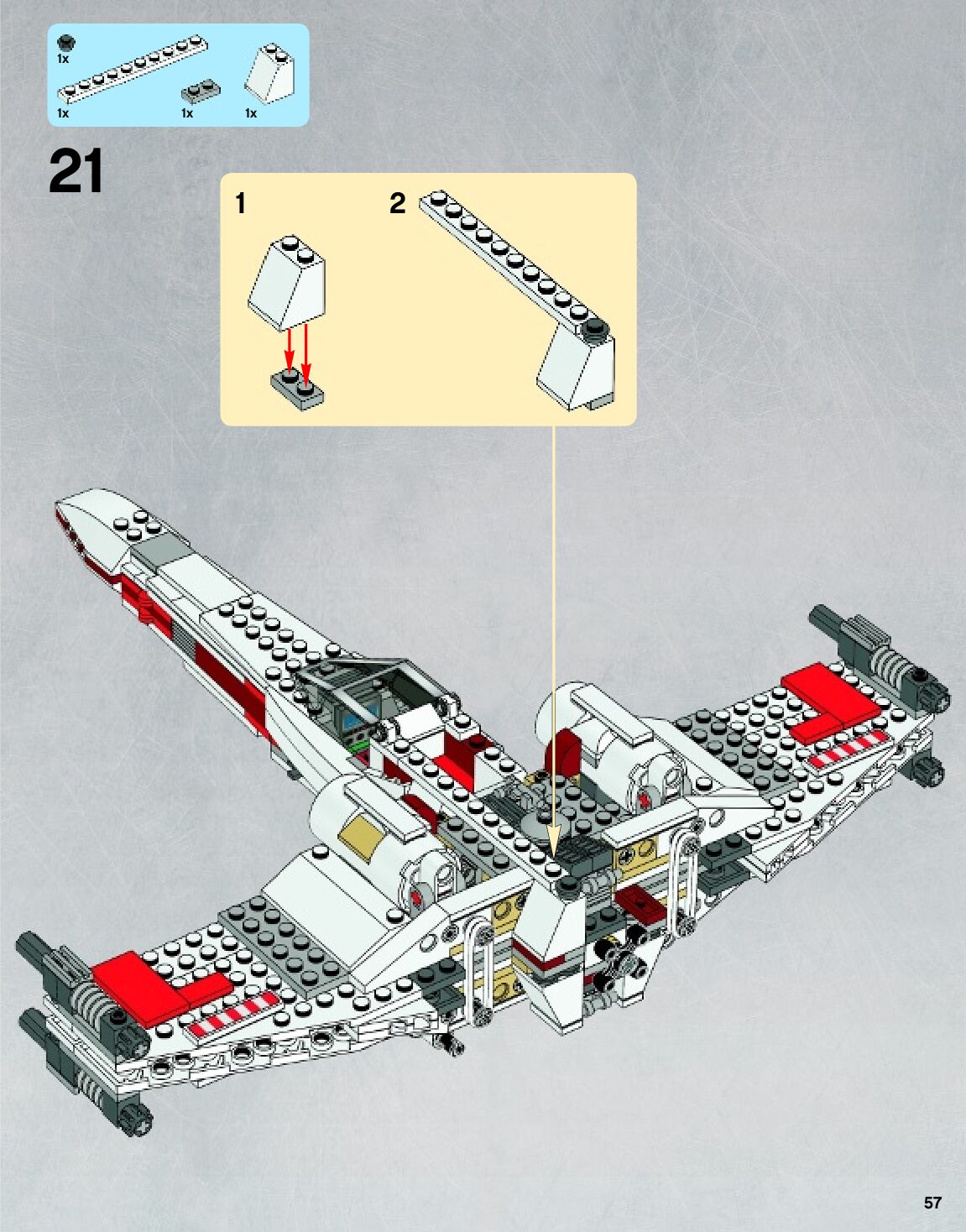 1x

1x 1x 1x

21

1

2

57