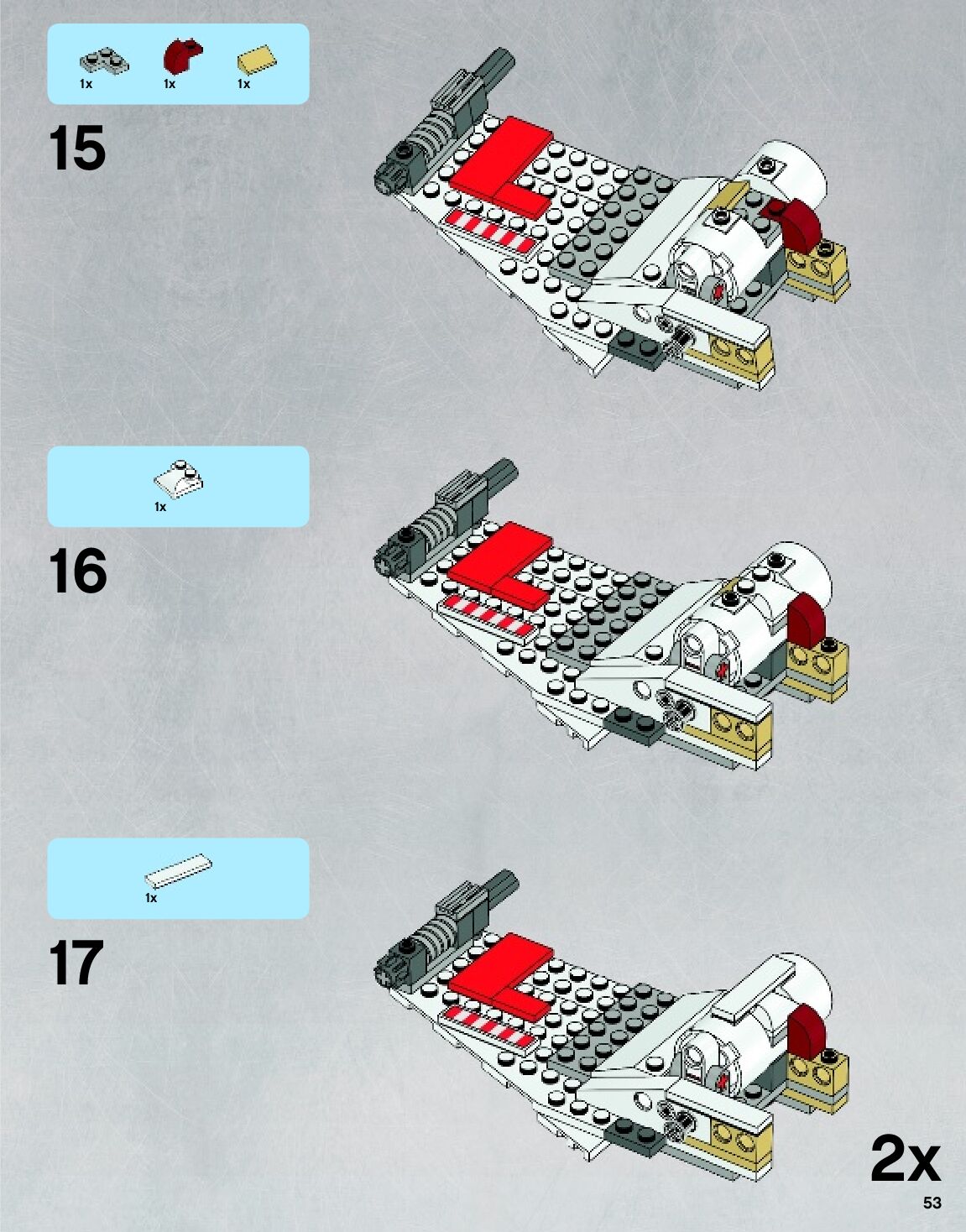 1x 1x 1x

15

1x

16

1x

17

2x

53