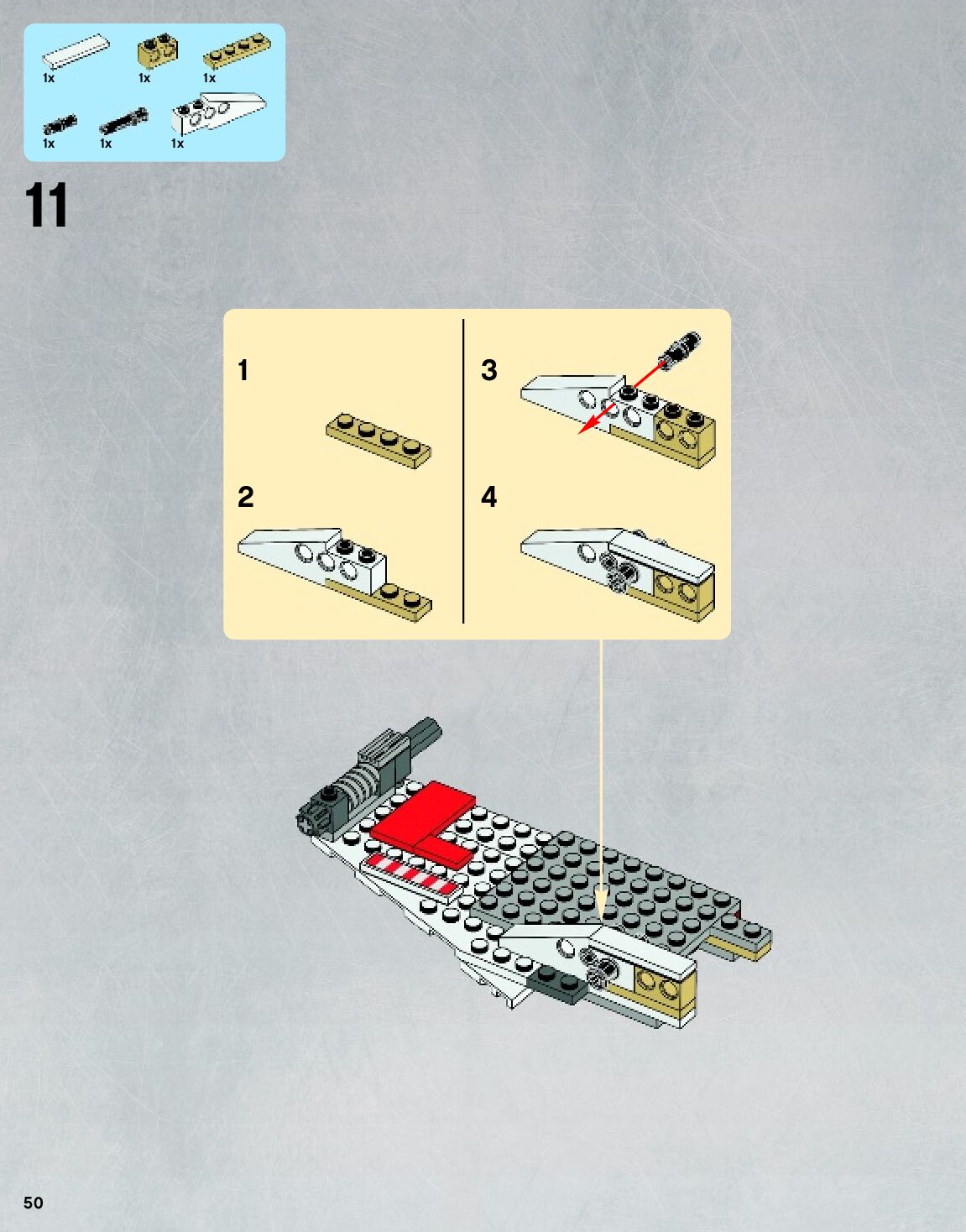 1x 1x 1x
1x 1x 1x

11

1

2

3

4

50