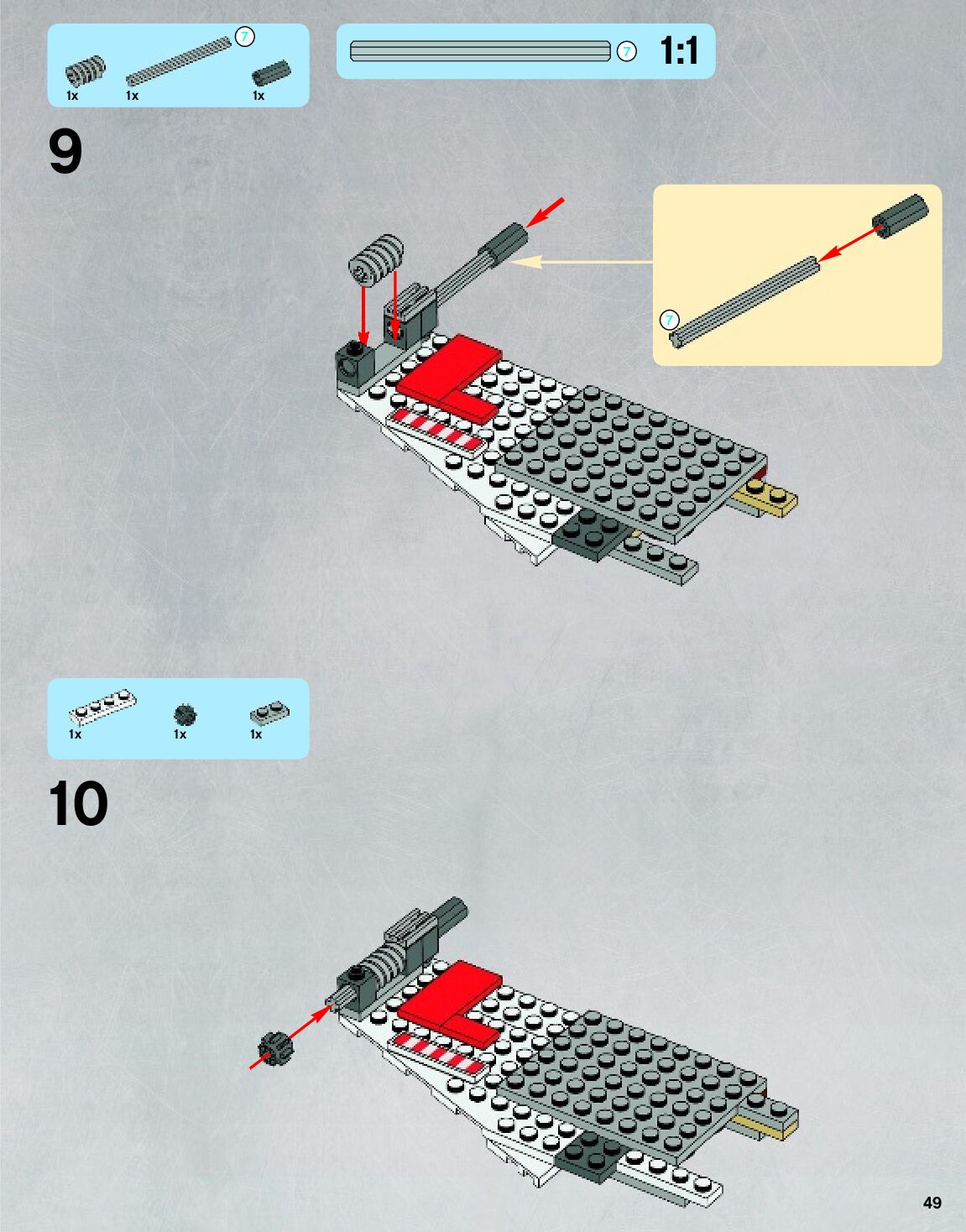 1x 1x 7 1x

7 1:1

9

7

1x 1x 1x

10

49