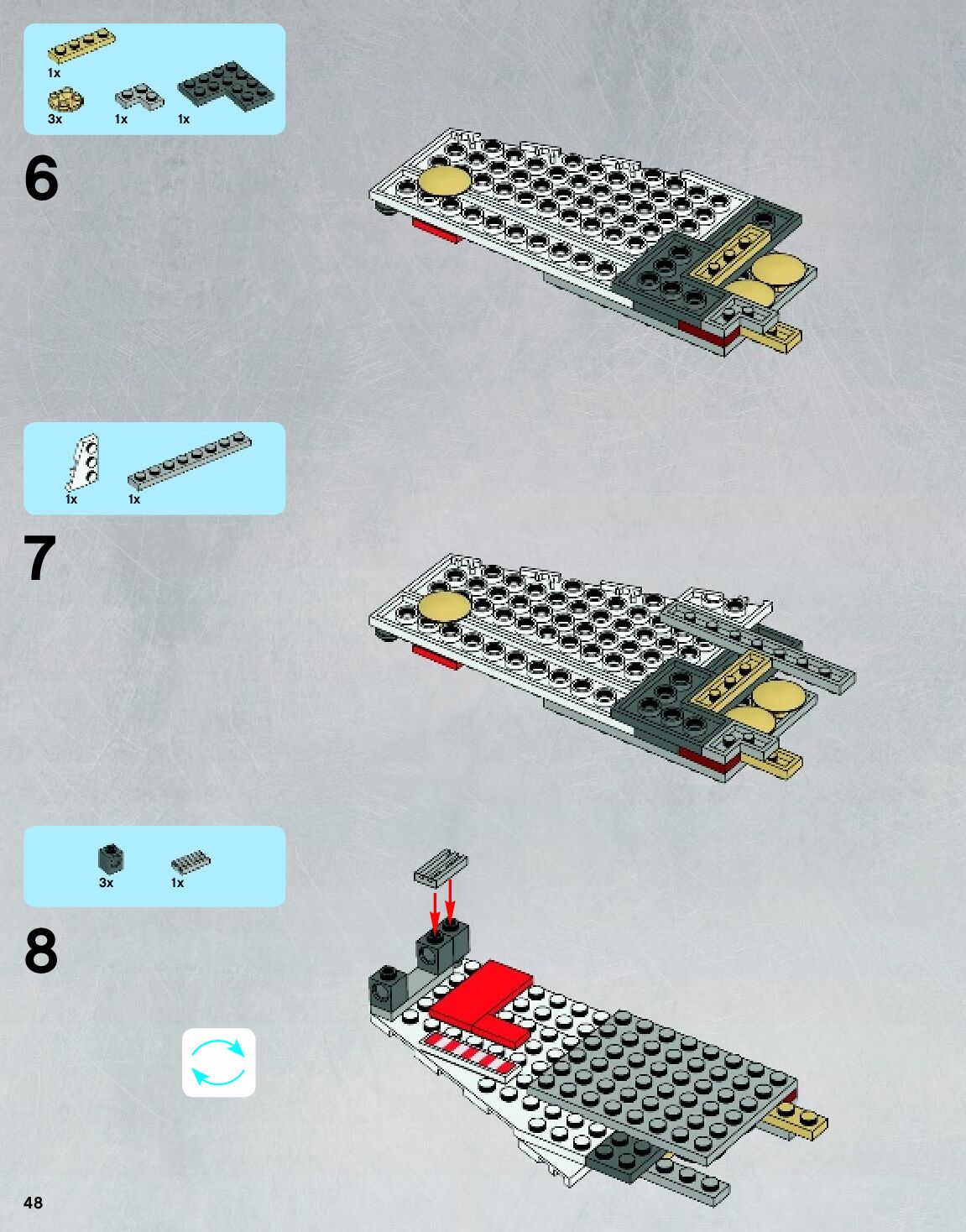 1x
3x 1x 1x

6

1x 1x

7

3x 1x

8

48