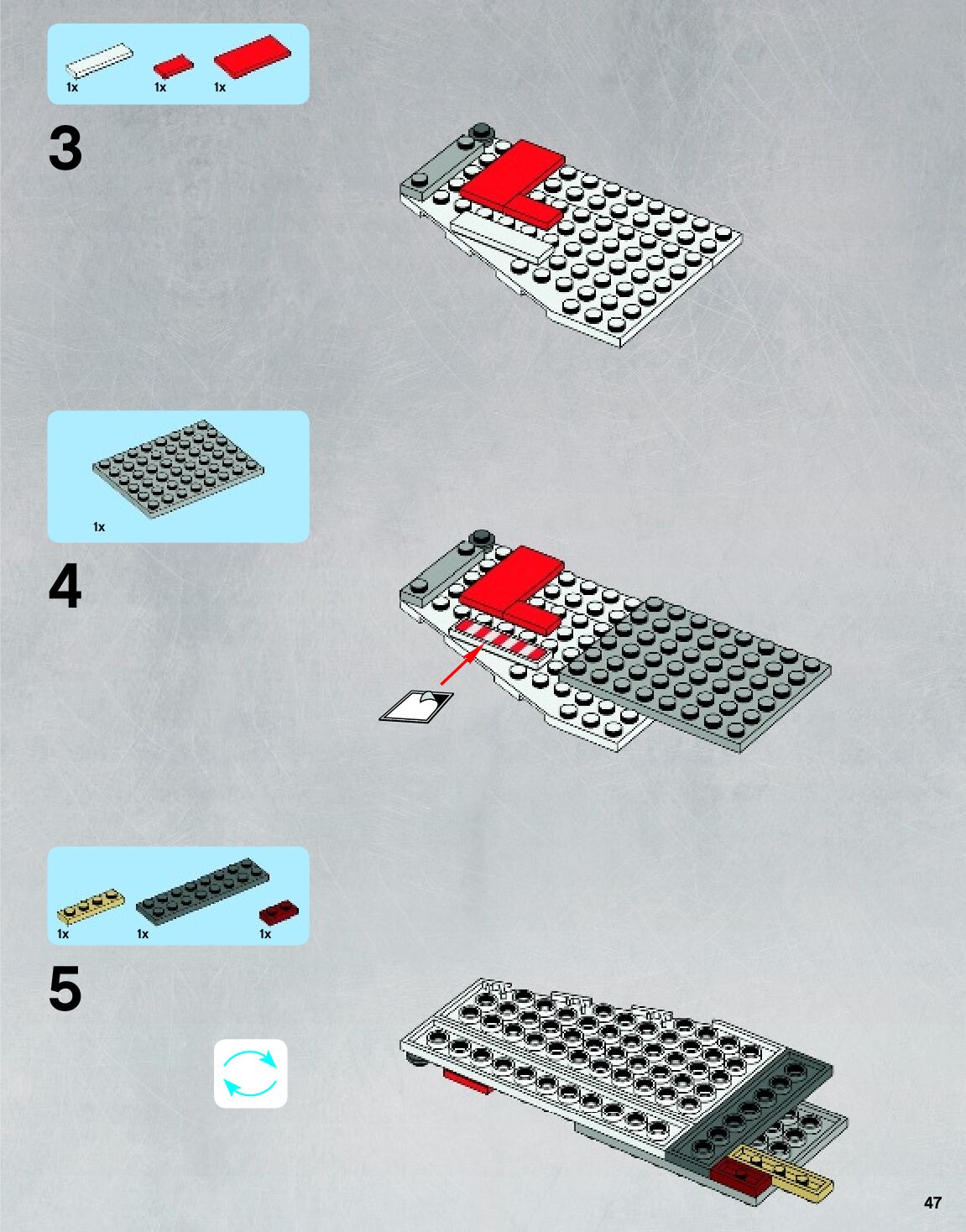 1x 1x 1x

3

1x

4

1x 1x 1x

5

47