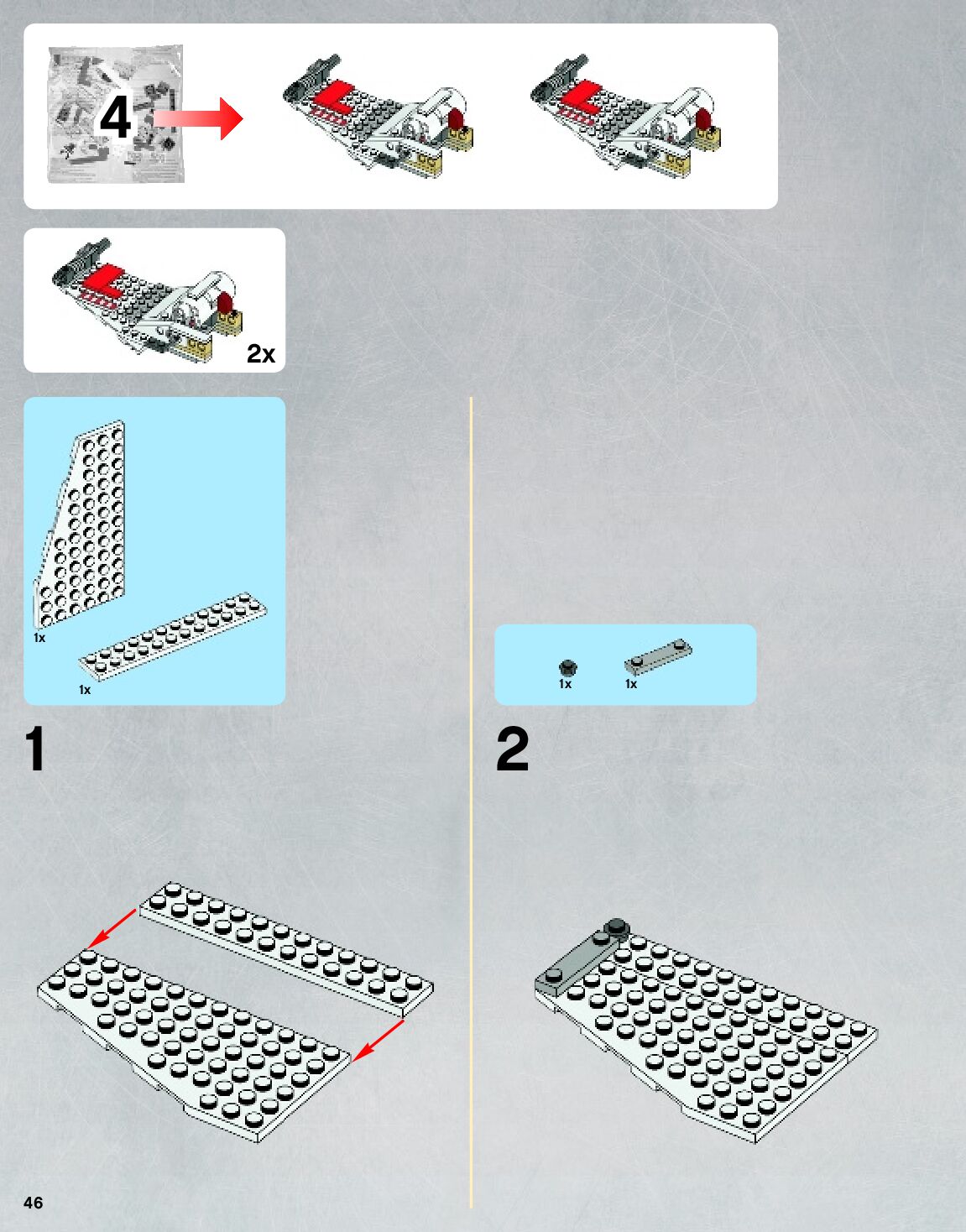 4

2x

1x

1x

1

1x 1x

2

46