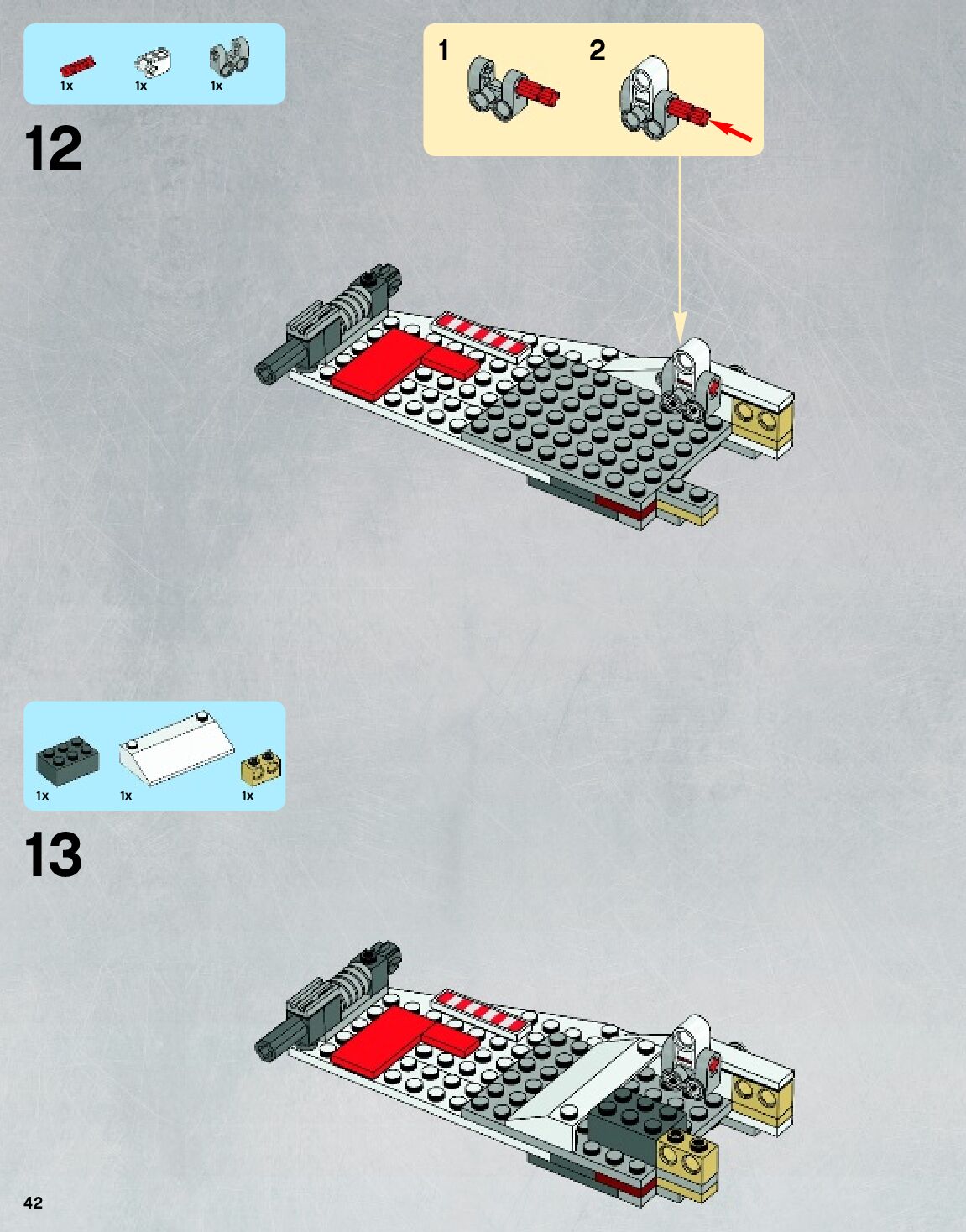 1x 1x 1x

12

1

2

1x 1x 1x

13

42