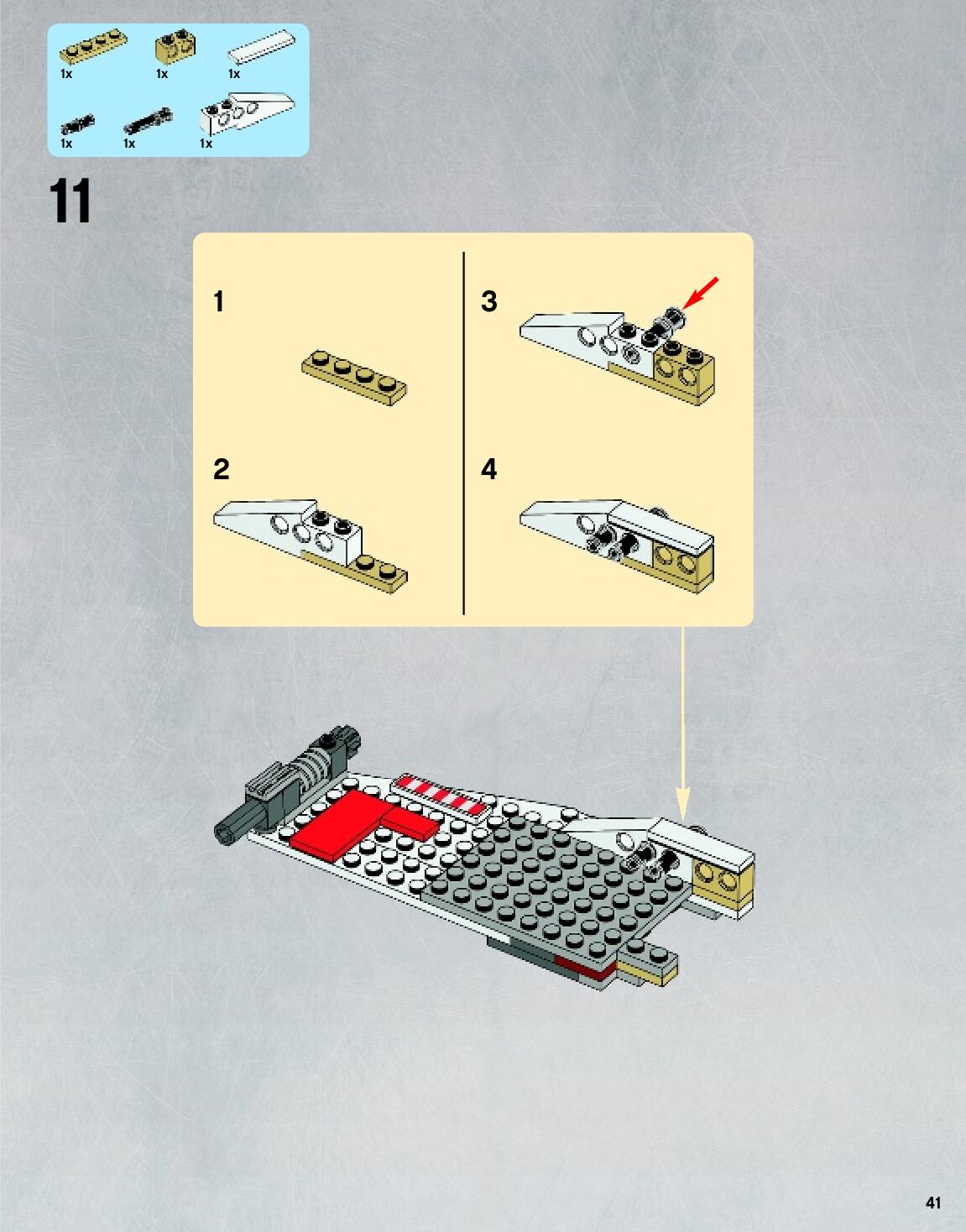 1x 1x 1x
1x 1x 1x

11

1

2

3

4

41