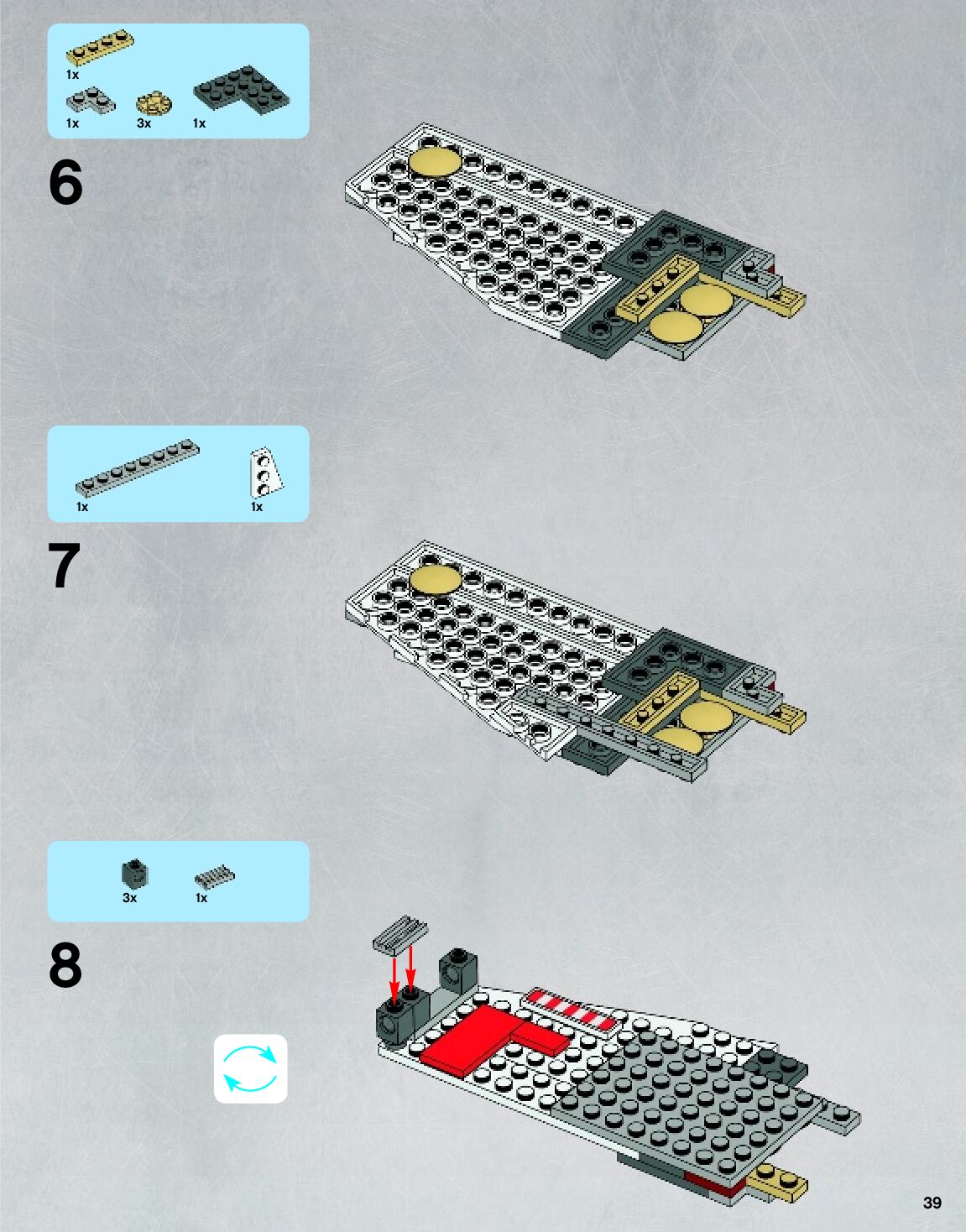 1x
1x 3x 1x

6

1x 1x

7

3x 1x

8

39