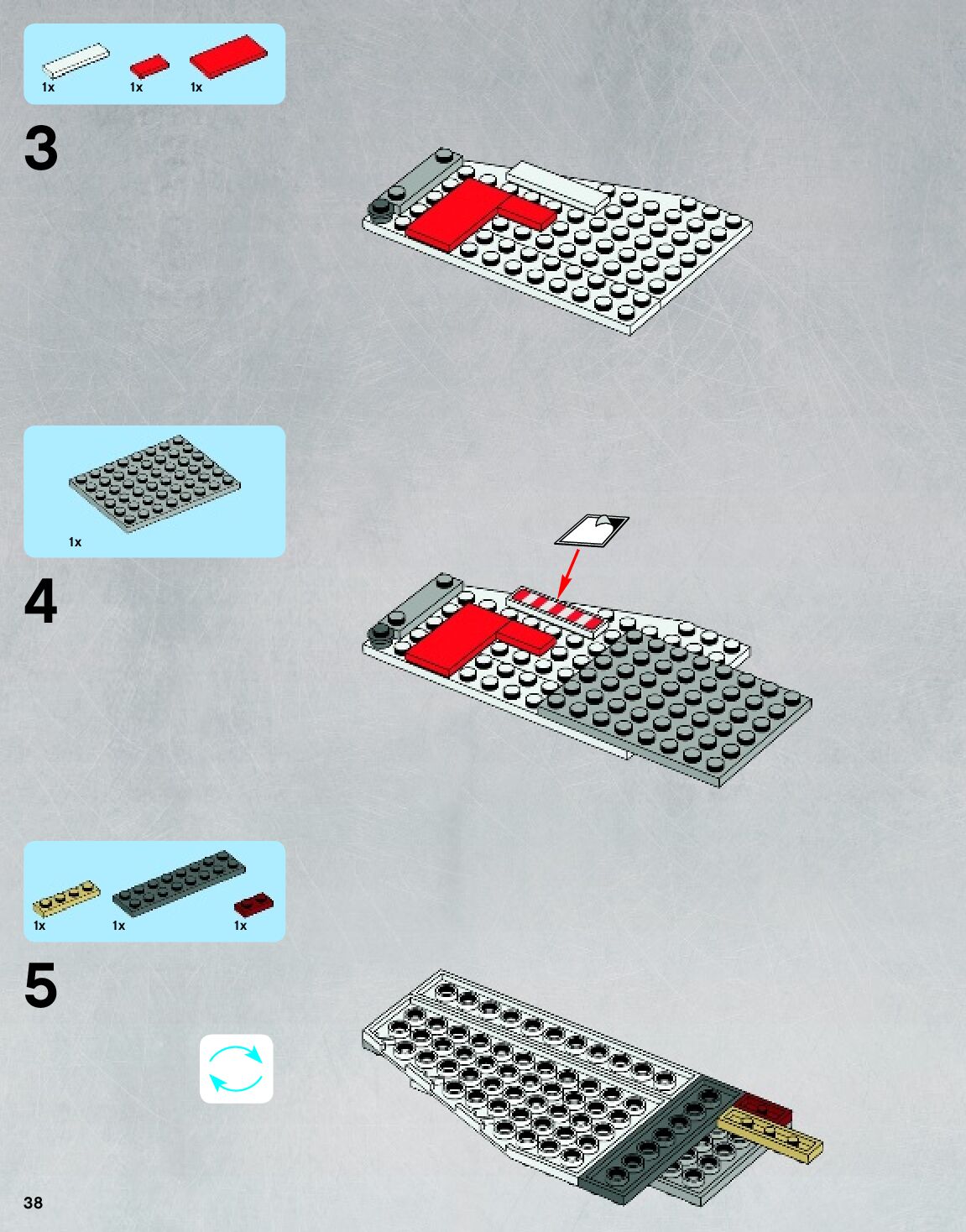 1x 1x 1x

3

1x

4

1x 1x 1x

5

38