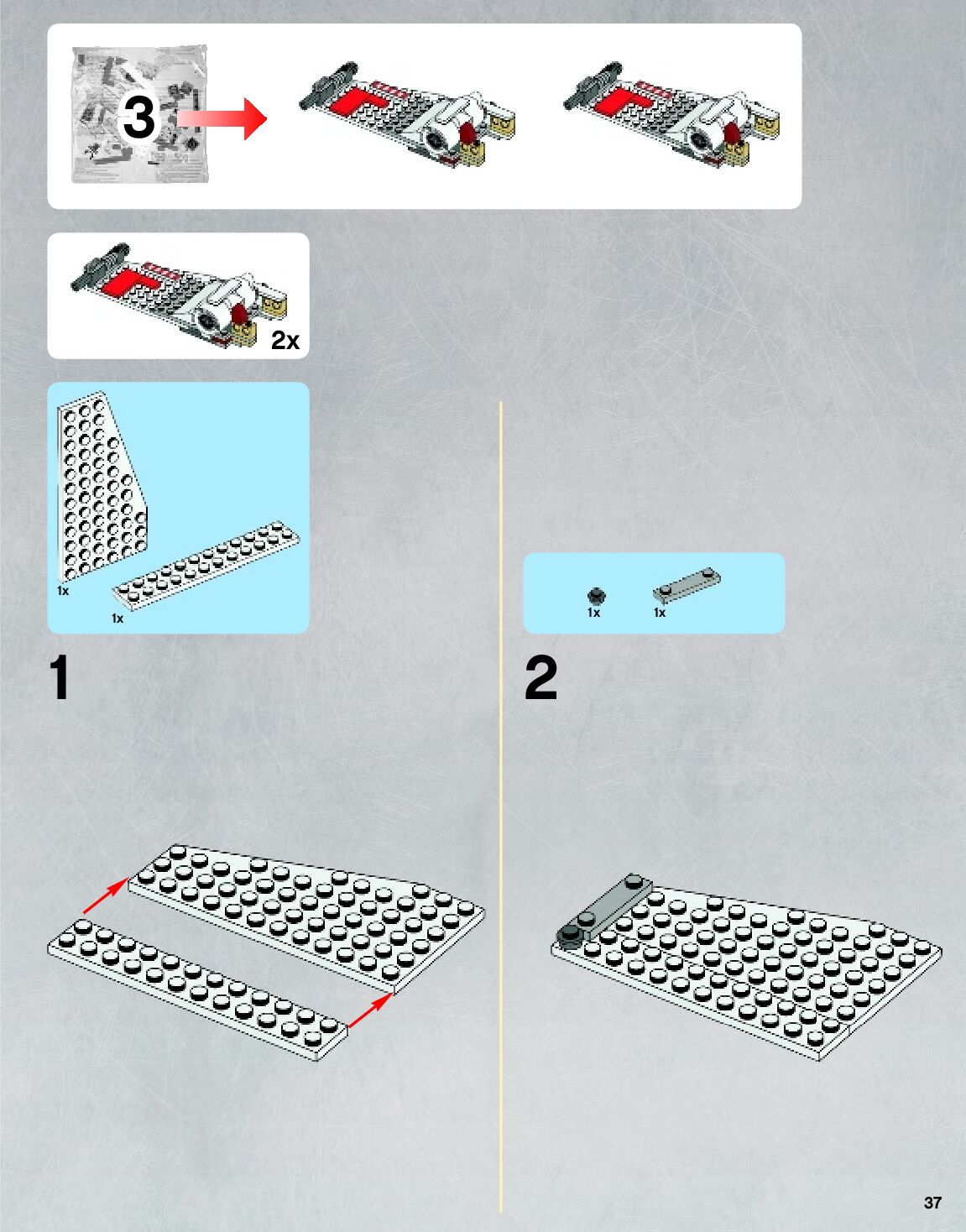 3

2x

1x

1x

1

1x 1x

2

37