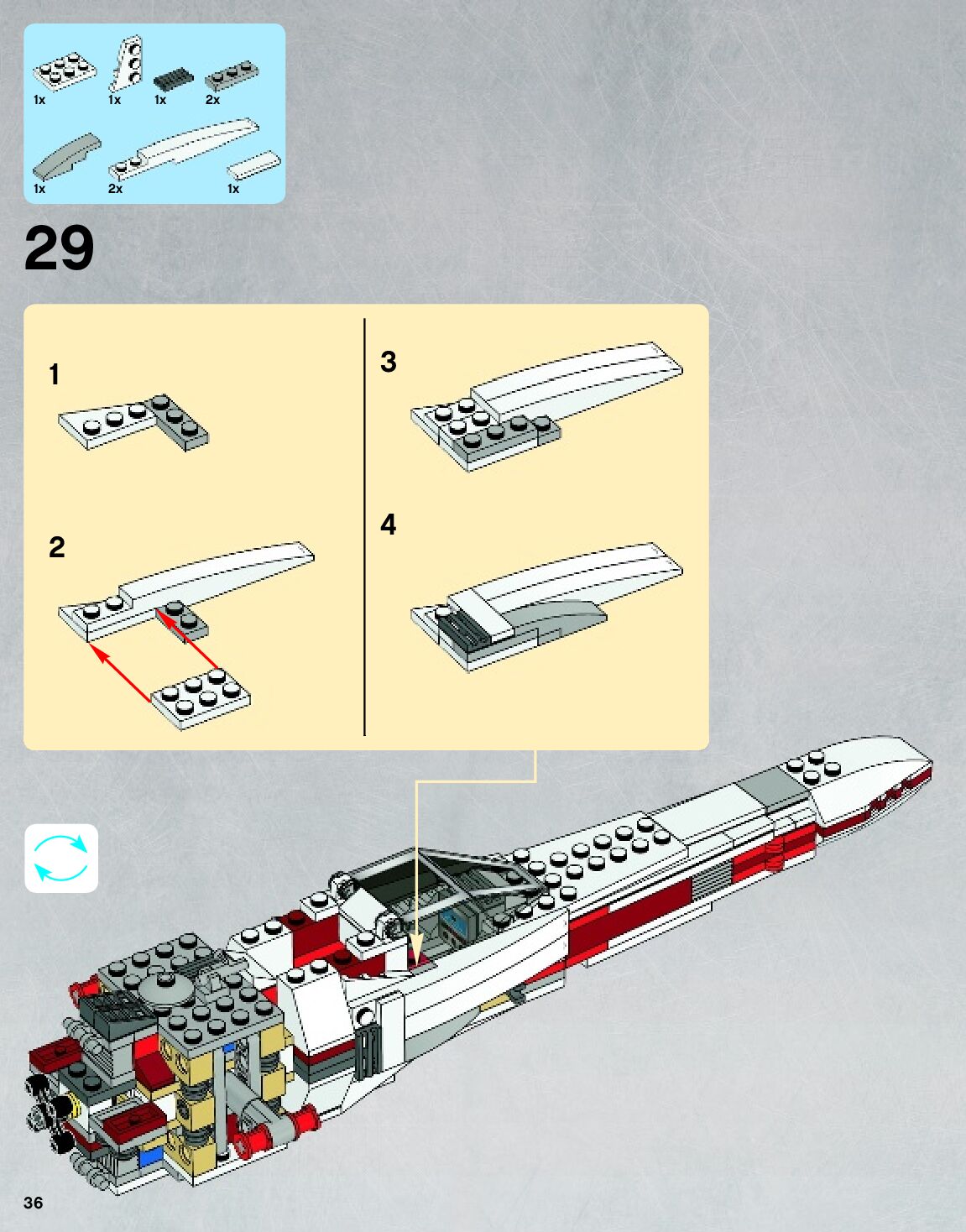 1x 1x 1x 2x
1x 2x 1x

29

1

2

3

4

36