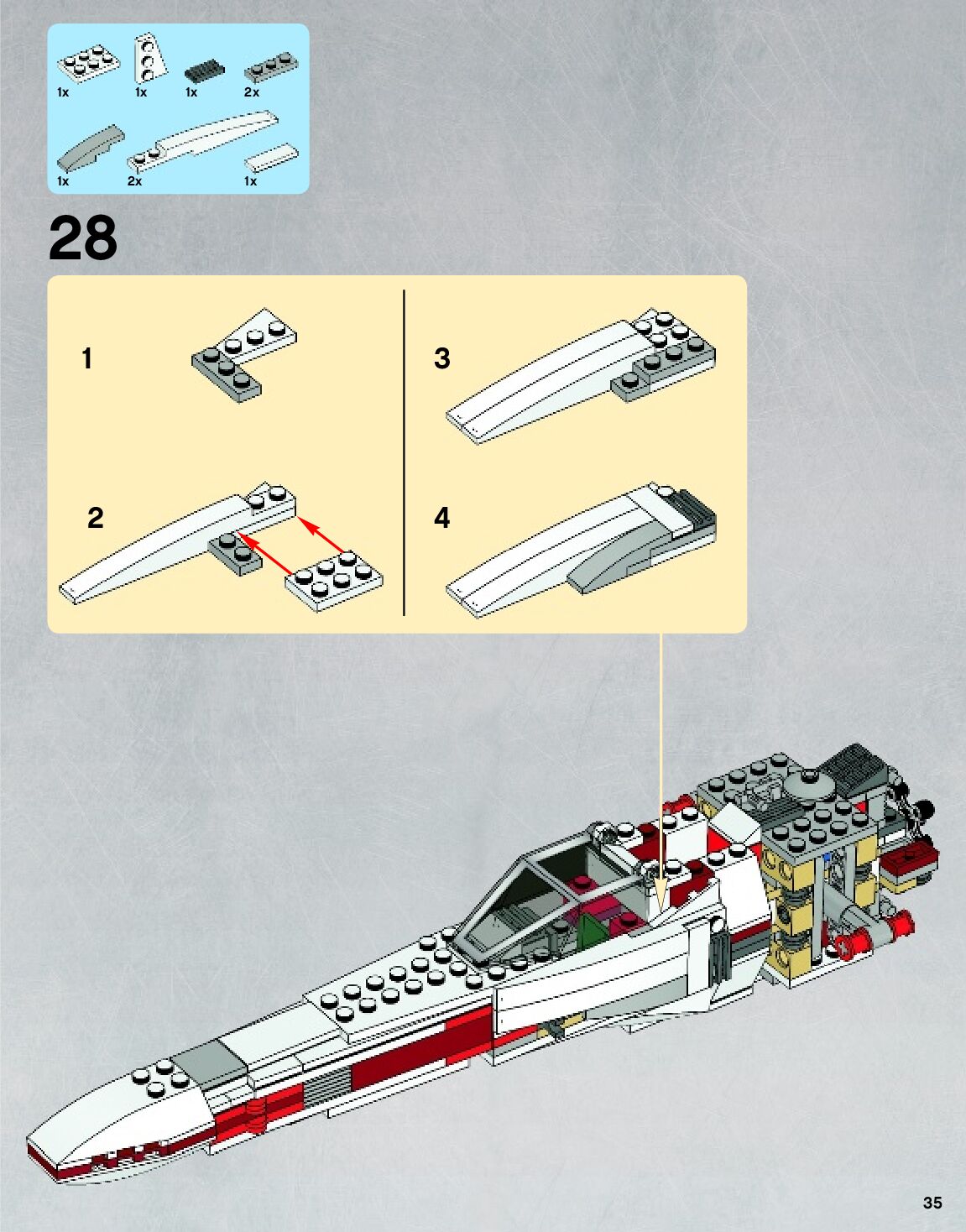 1x 1x 1x 2x

1x 2x 1x

28

1

2

3

4

35