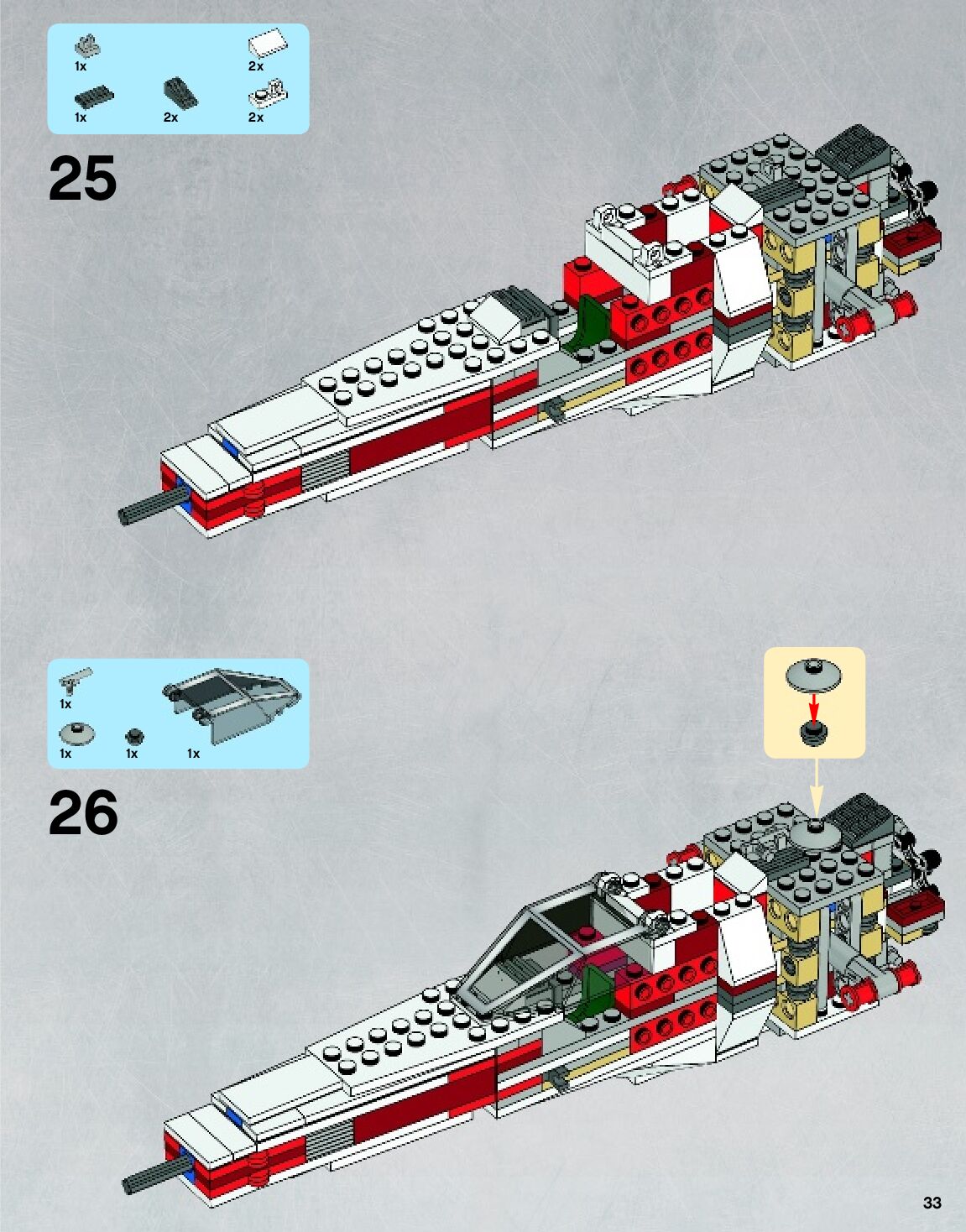 1x 2x
1x 2x 2x

25

1x
1x 1x 1x

26

33