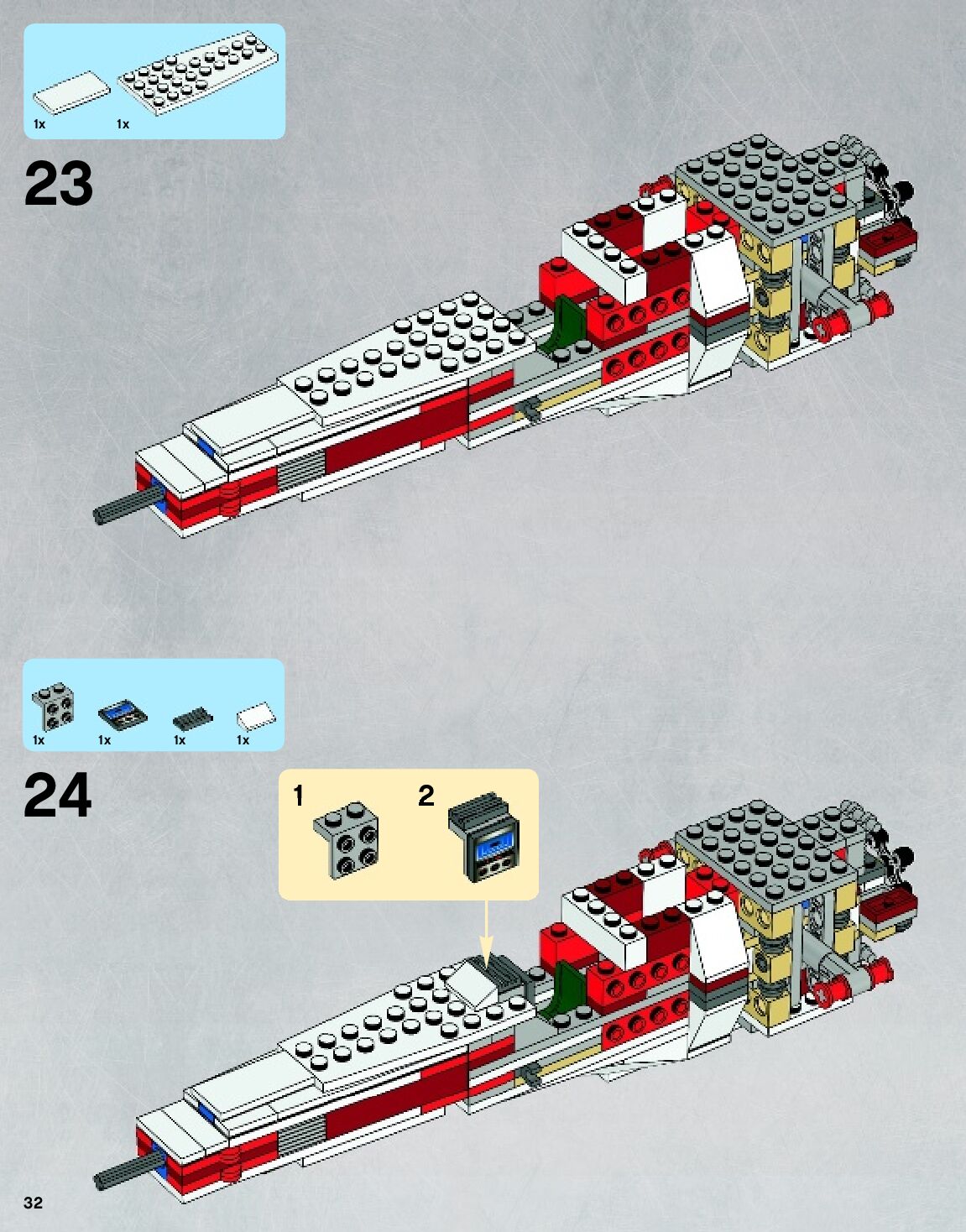 1x 1x

23

1x 1x 1x 1x

24

1

2

32