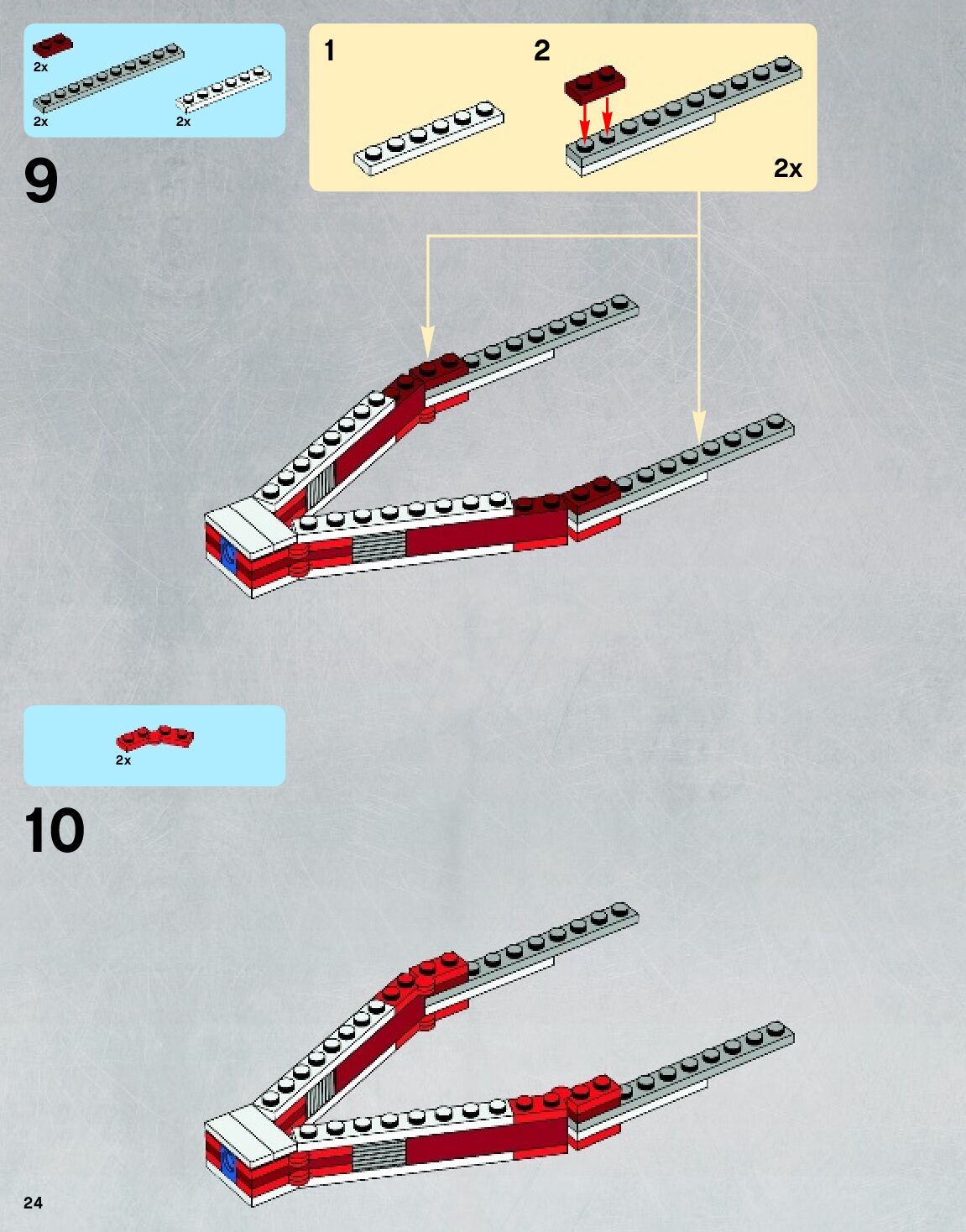 2x
2x
2x

9

1
2
2x

2x

10

24