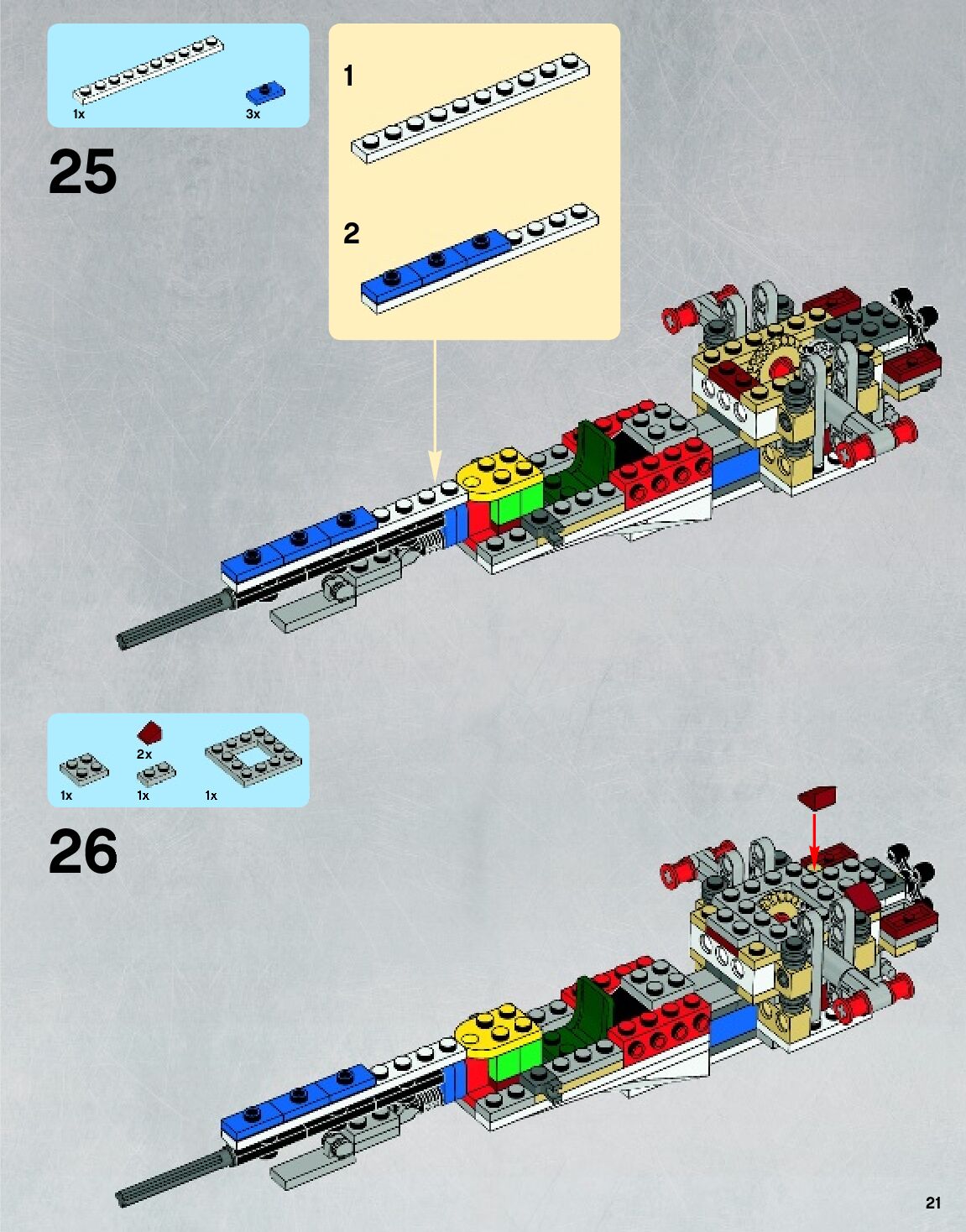 1x
3x

25

1

2

2x
1x
1x
1x

26

21