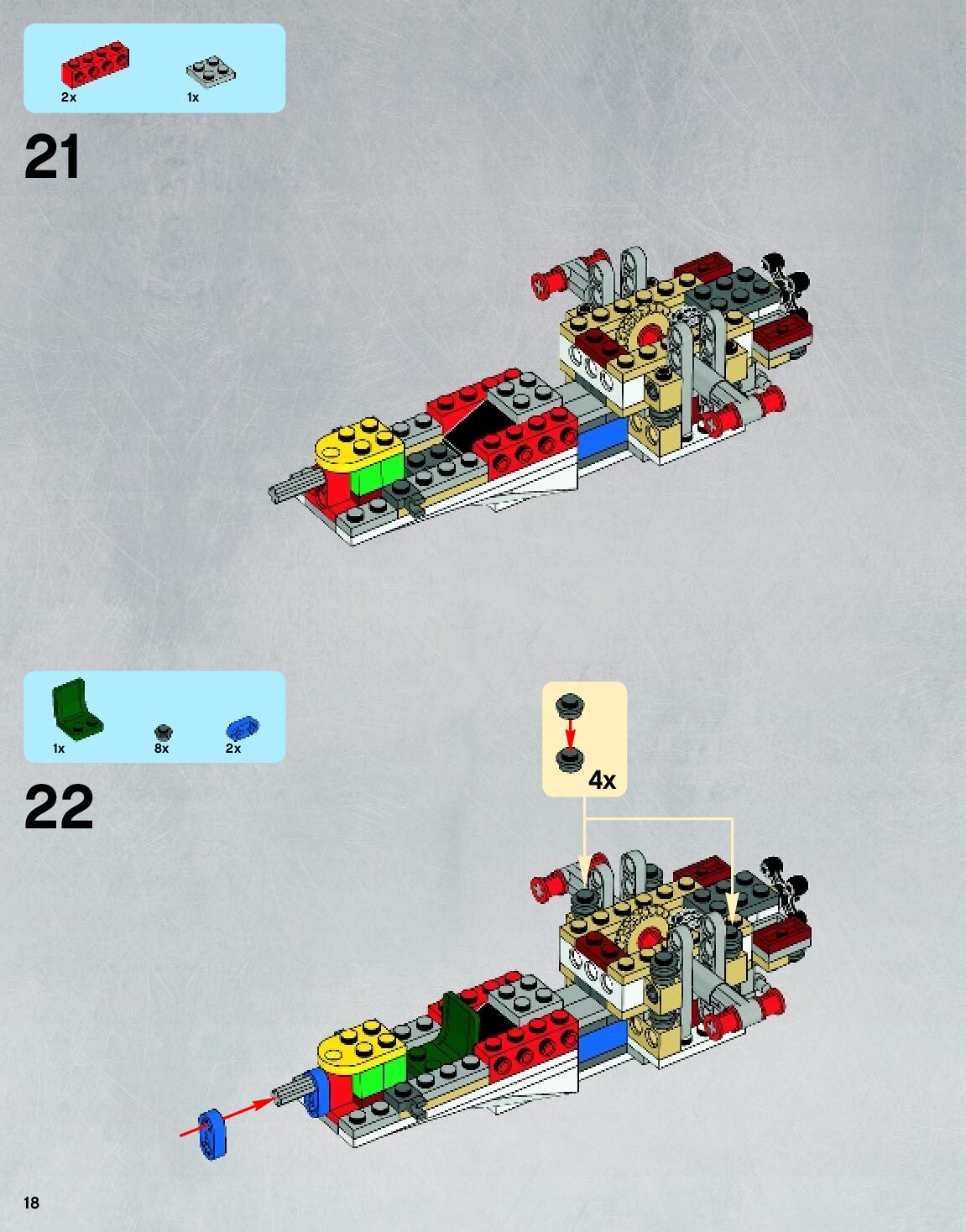 2x
1x

21

1x
8x
2x

22

4x

18