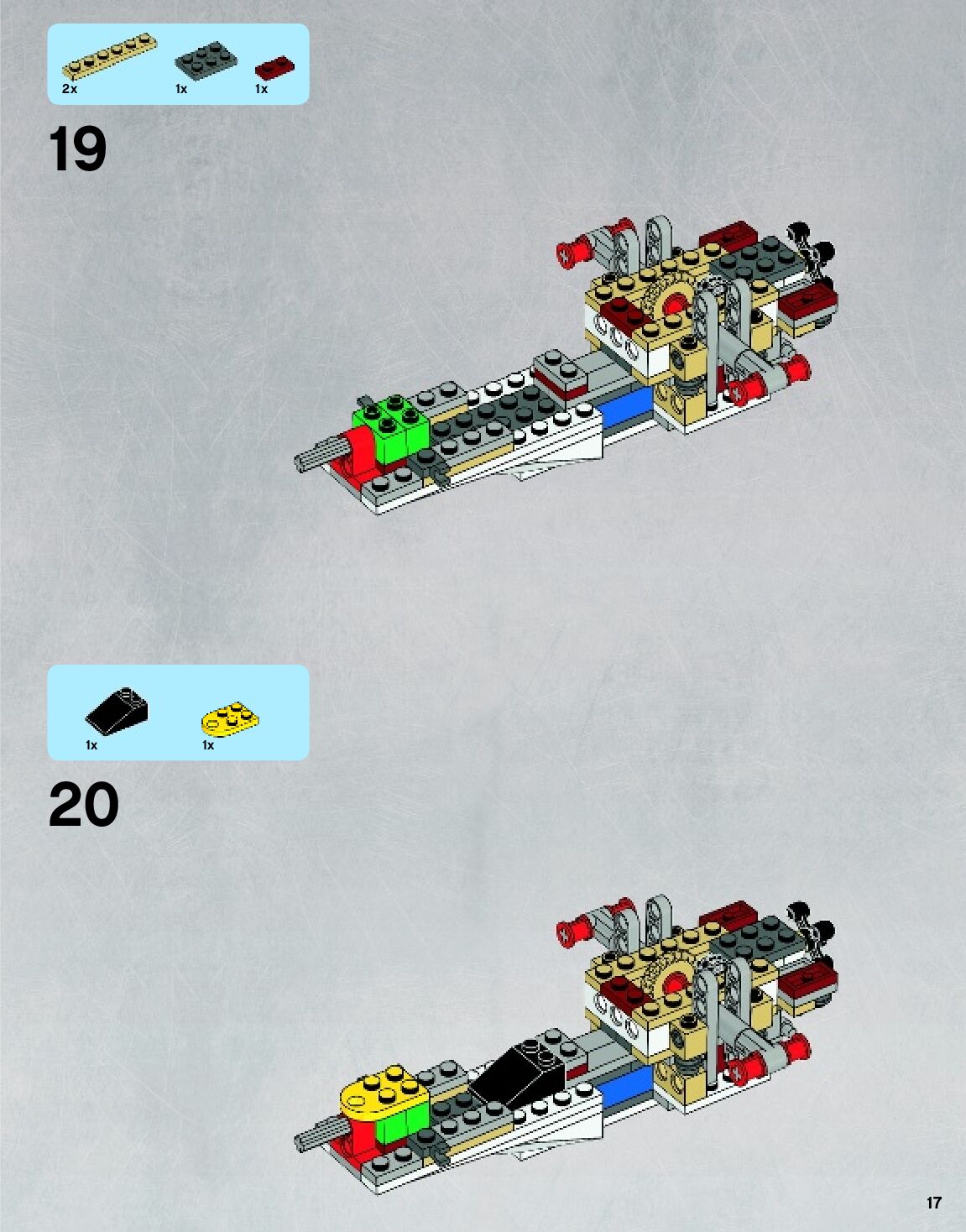 2x 1x 1x

19

1x 1x

20

17