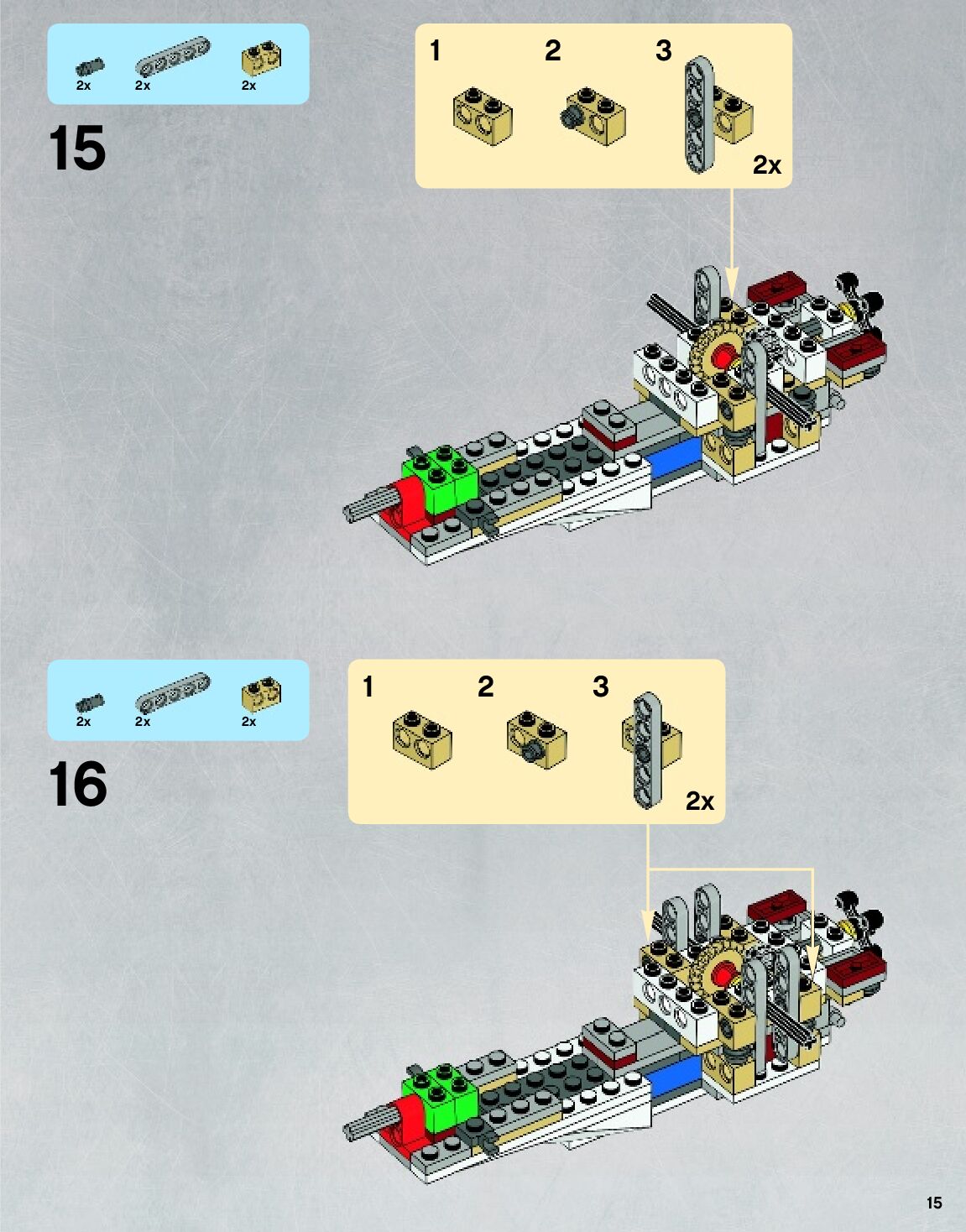 2x 2x 2x

15

1 2 3

2x

2x 2x 2x

16

1 2 3

2x

15