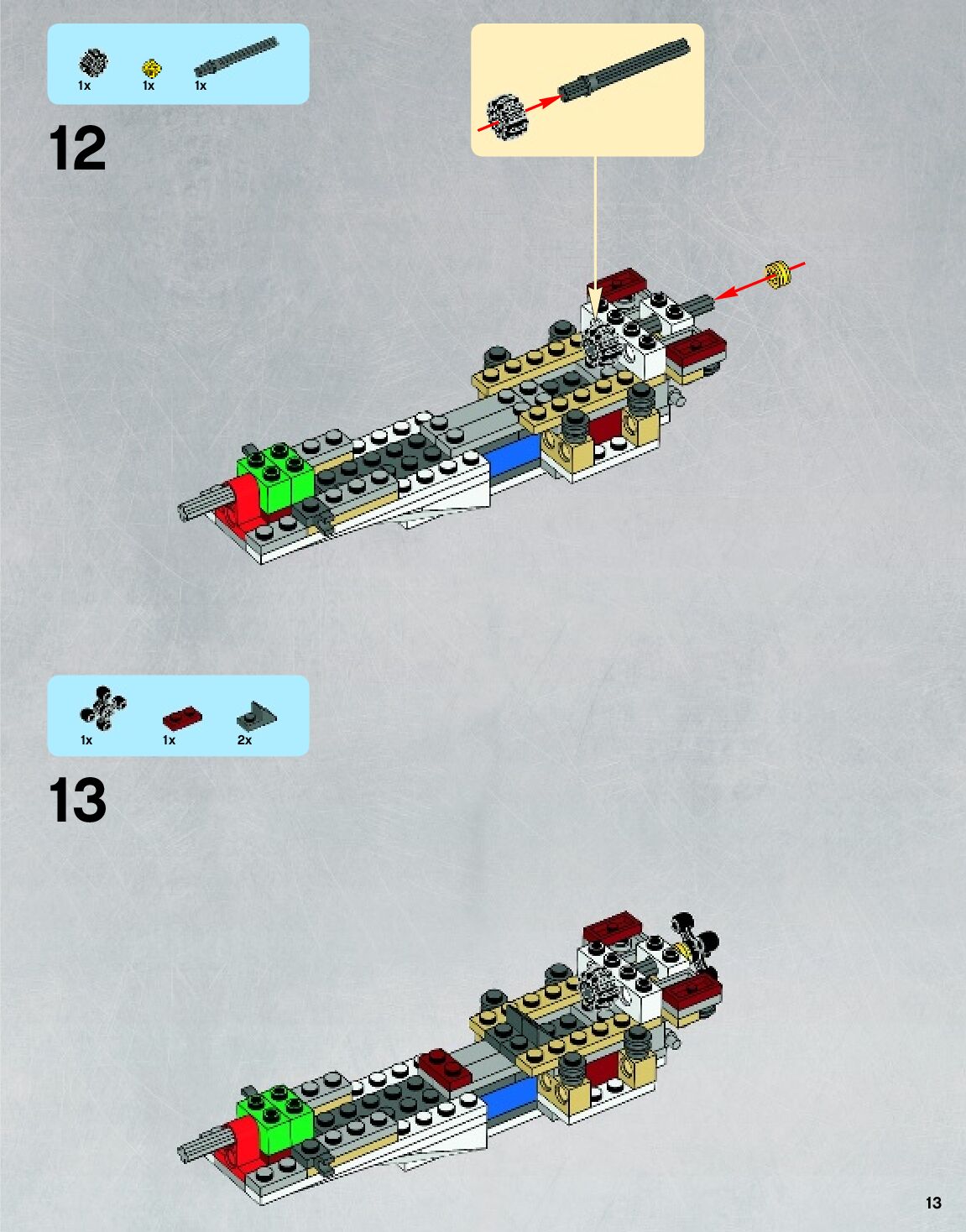 1x 1x 1x

12

1x 1x 2x

13

13