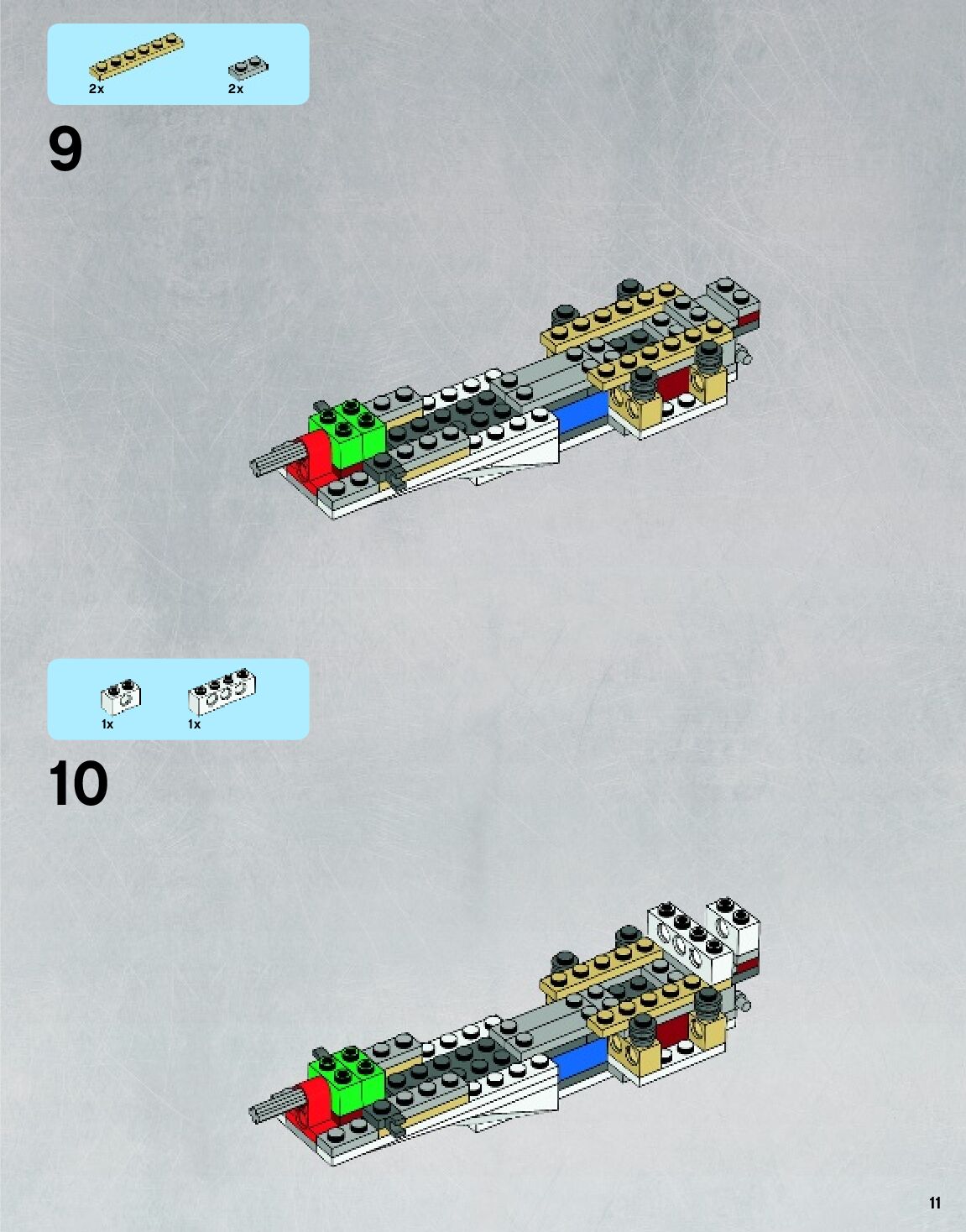 2x 2x

9

1x 1x

10

11