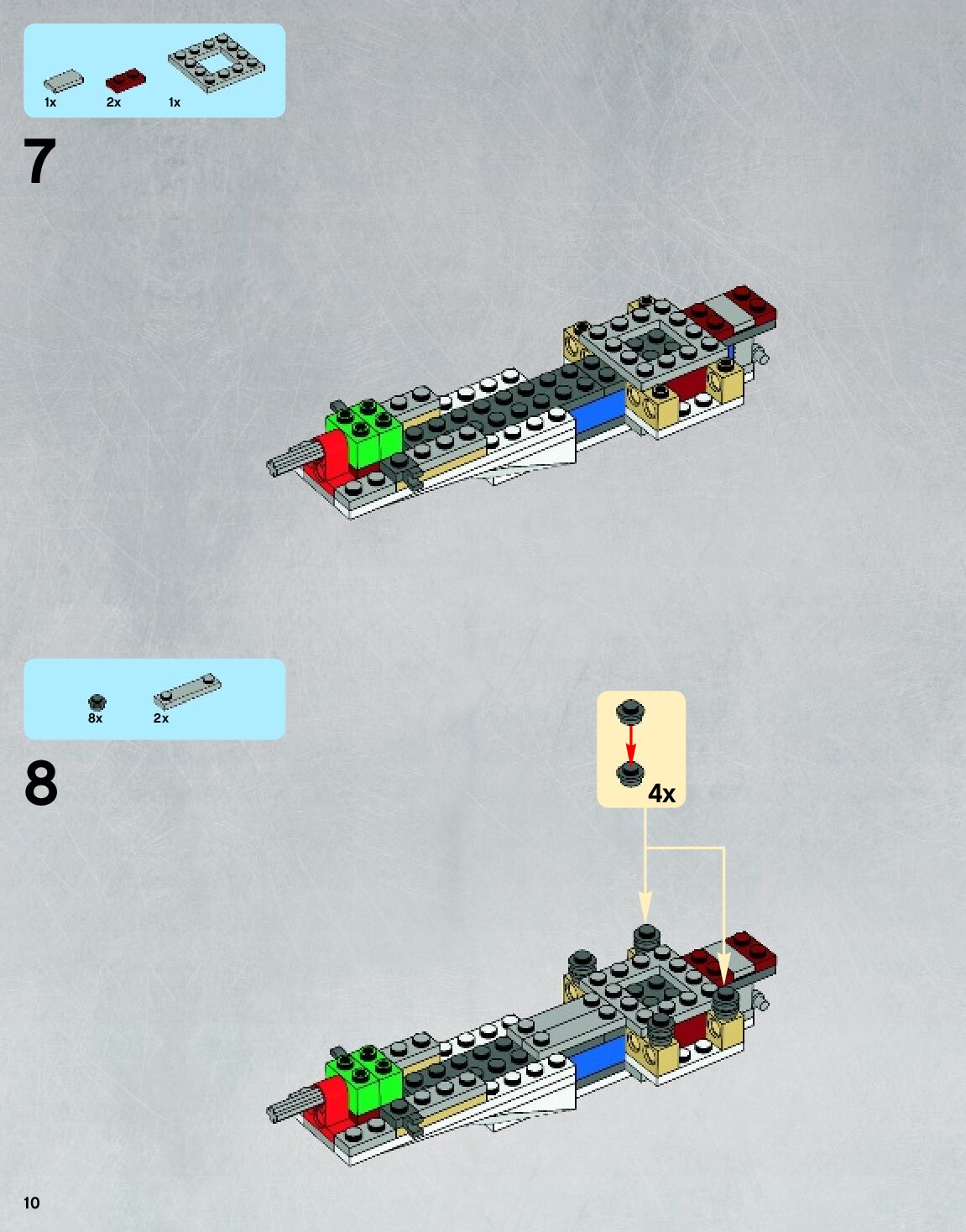 1x 2x 1x

7

8x 2x

8

4x

10