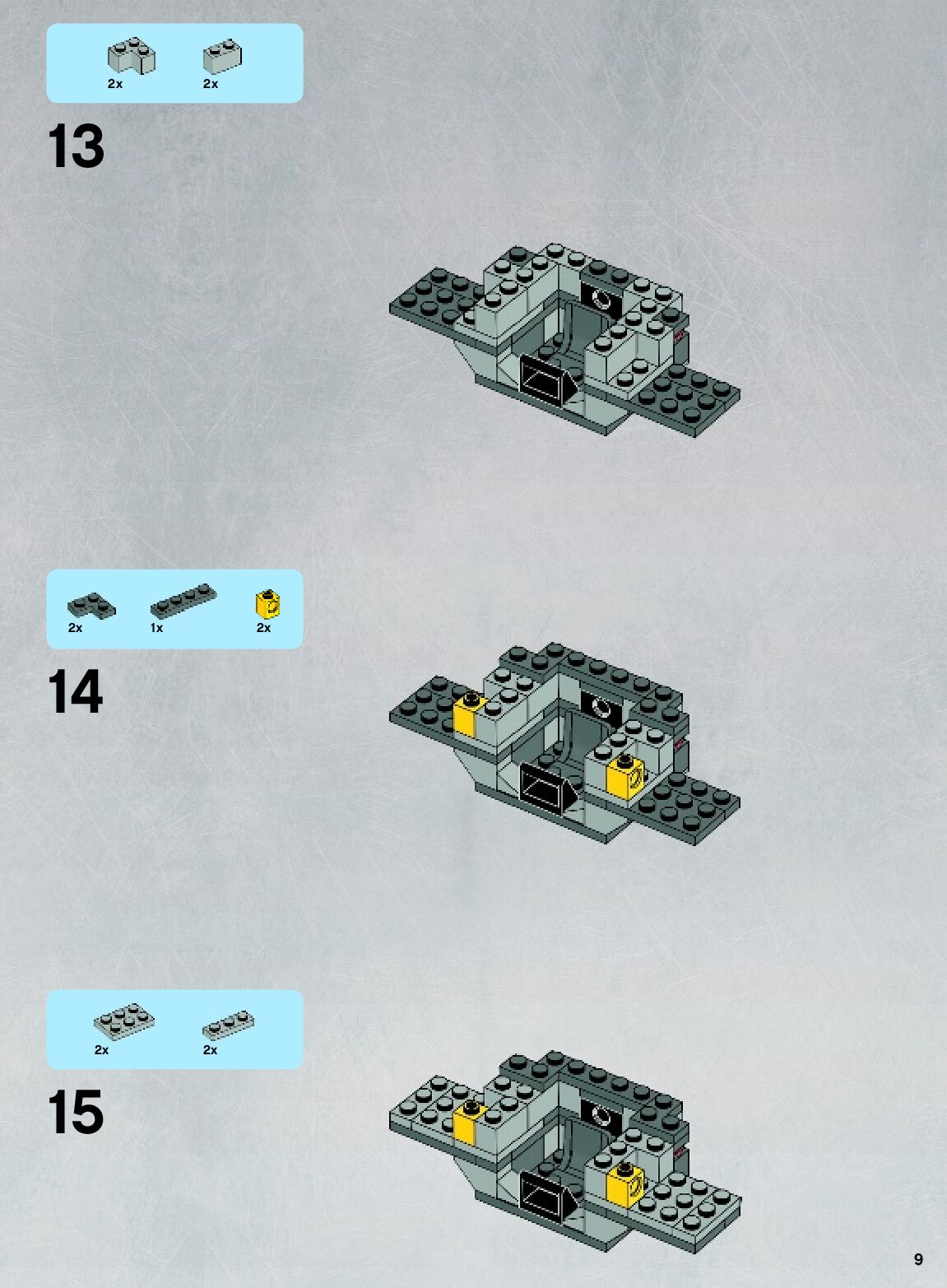 2x 2x

13

2x 1x 2x

14

2x 2x

15

9