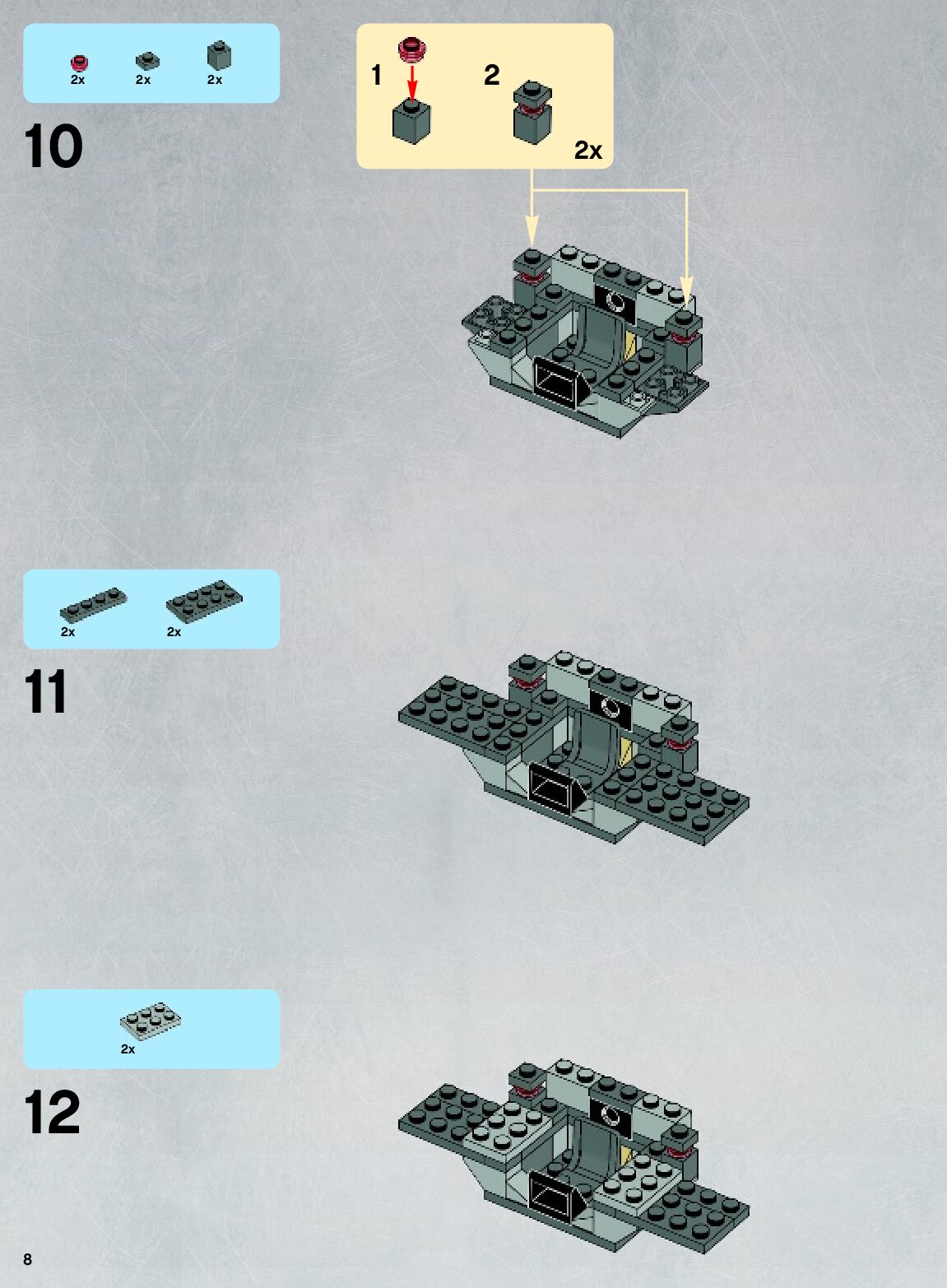 2x 2x 2x

10

1

2

2x

2x 2x

11

2x

12

8