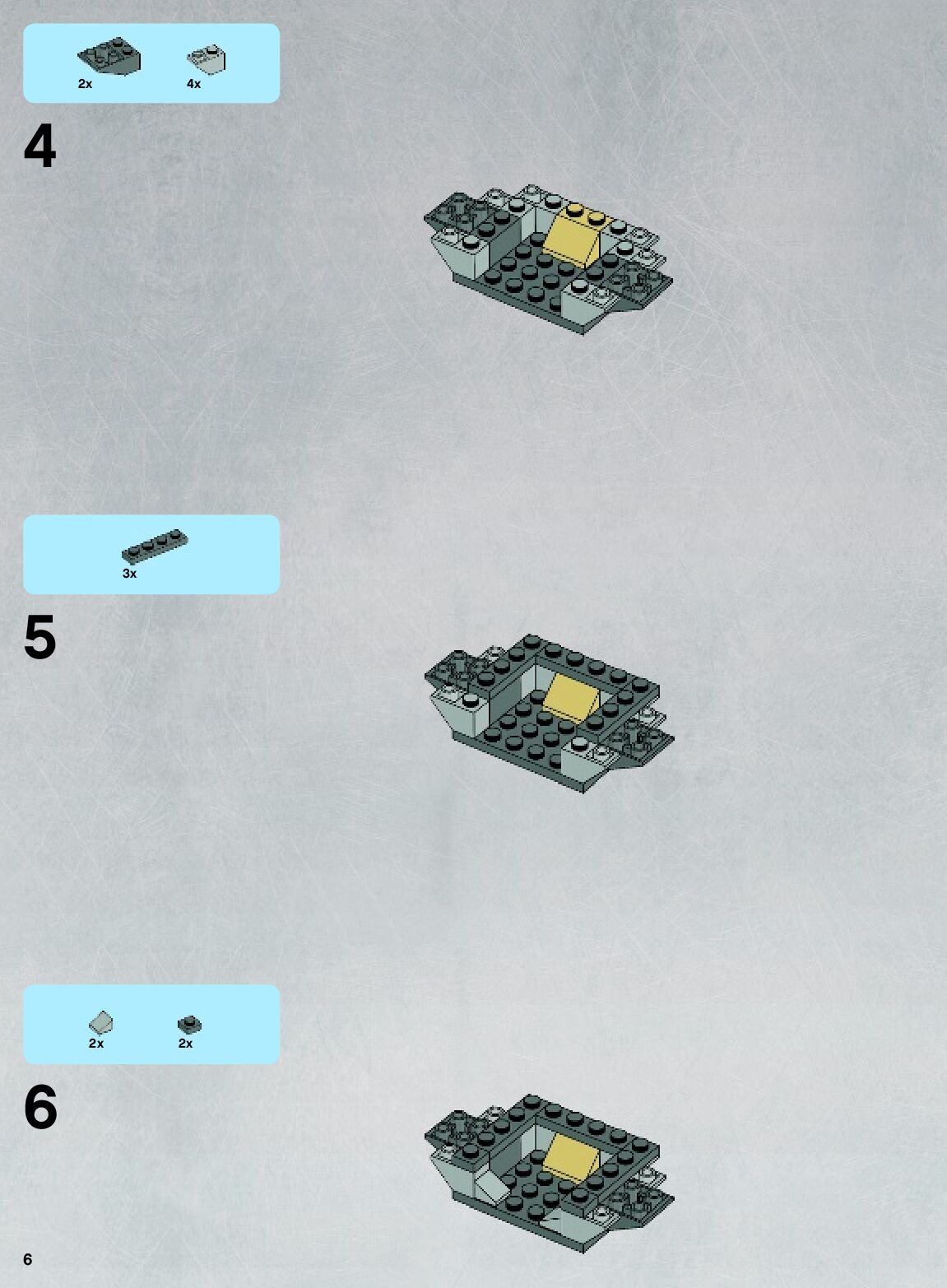 2x
4x

4

3x

5

2x
2x

6

6