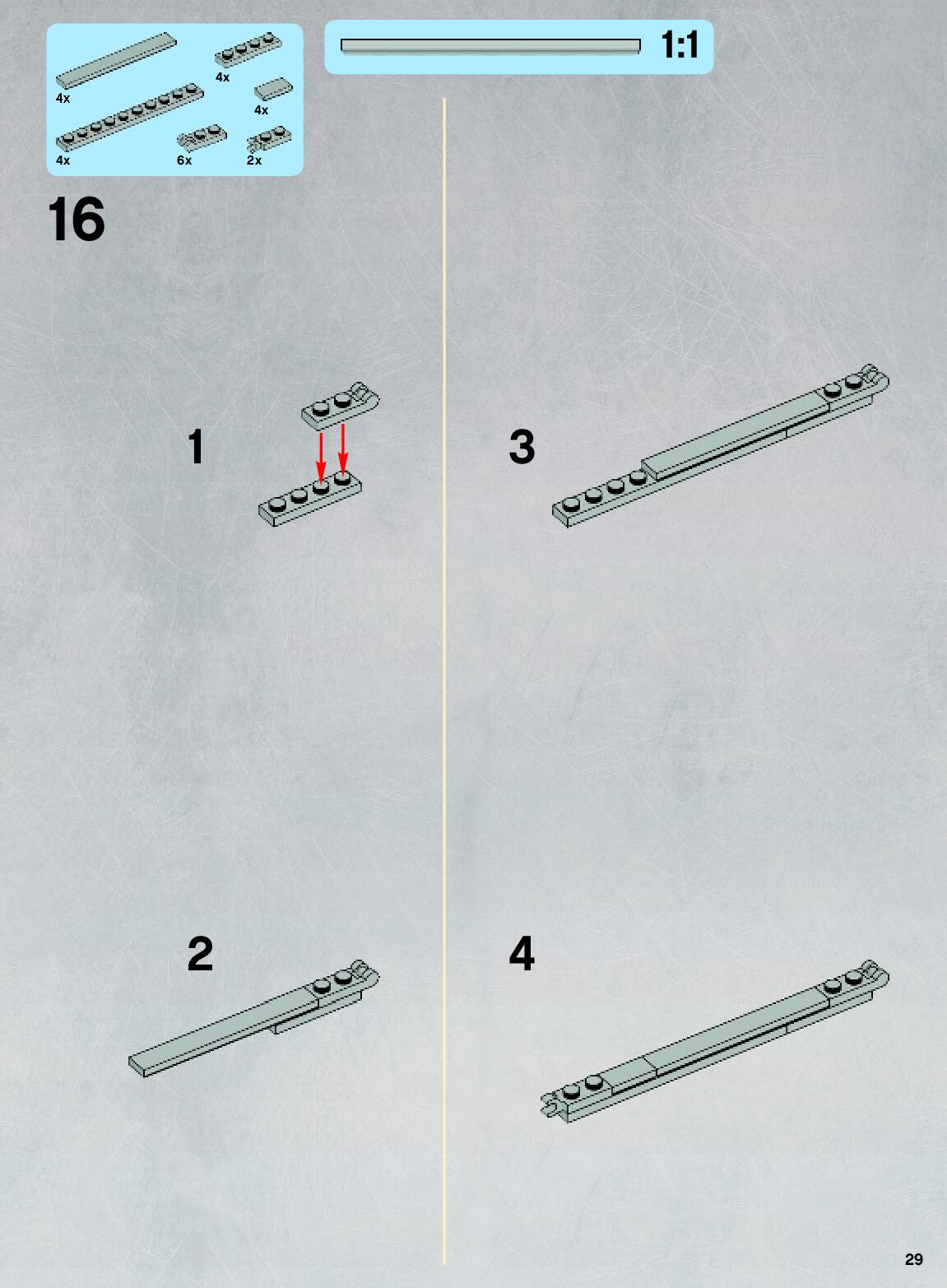 4x
4x
4x
4x
6x
2x

1:1

16

1

2

3

4

29