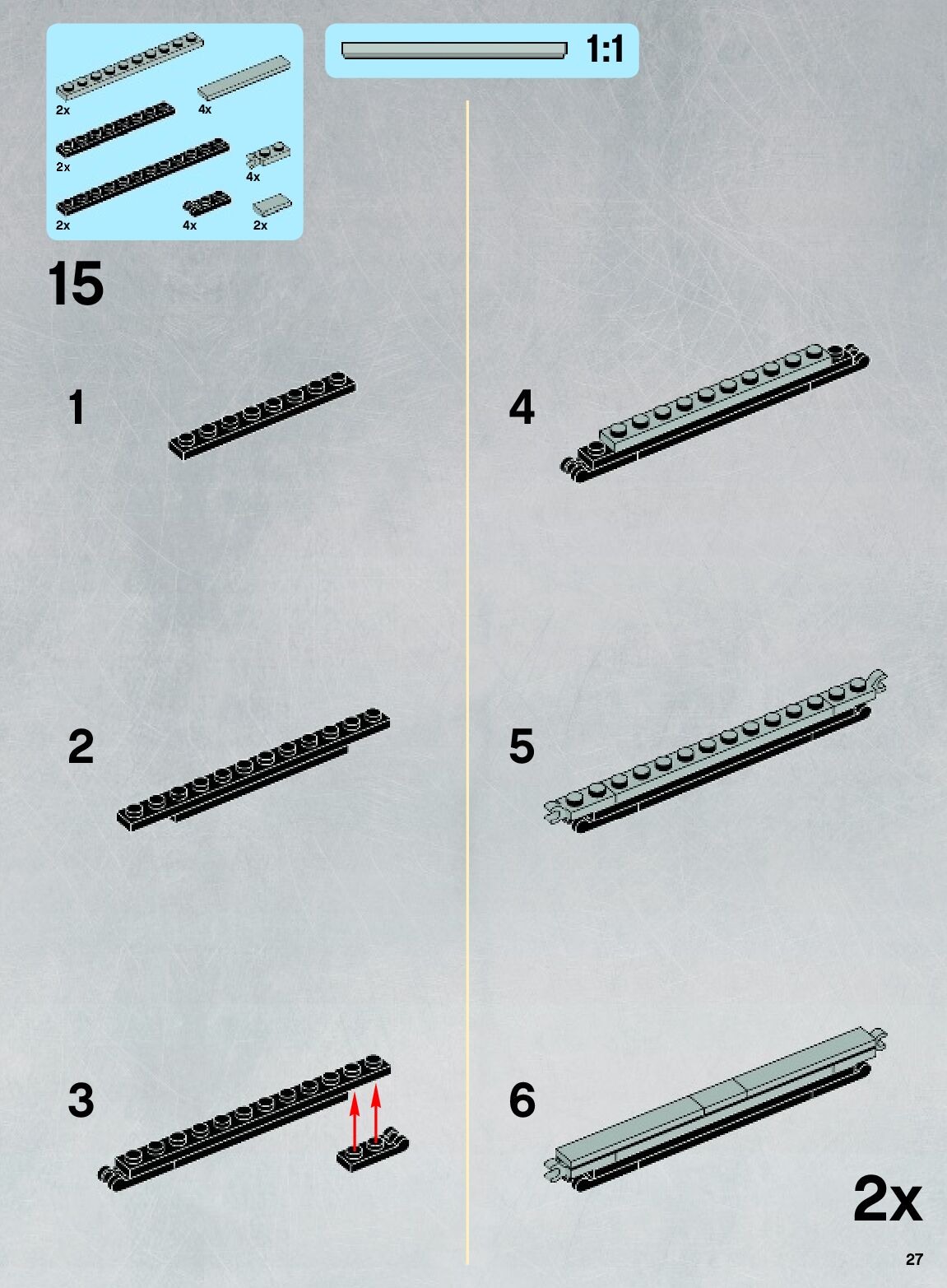 2x
4x
2x
4x
2x
4x
2x

1:1

15

1

2

3

4

5

6

2x

27