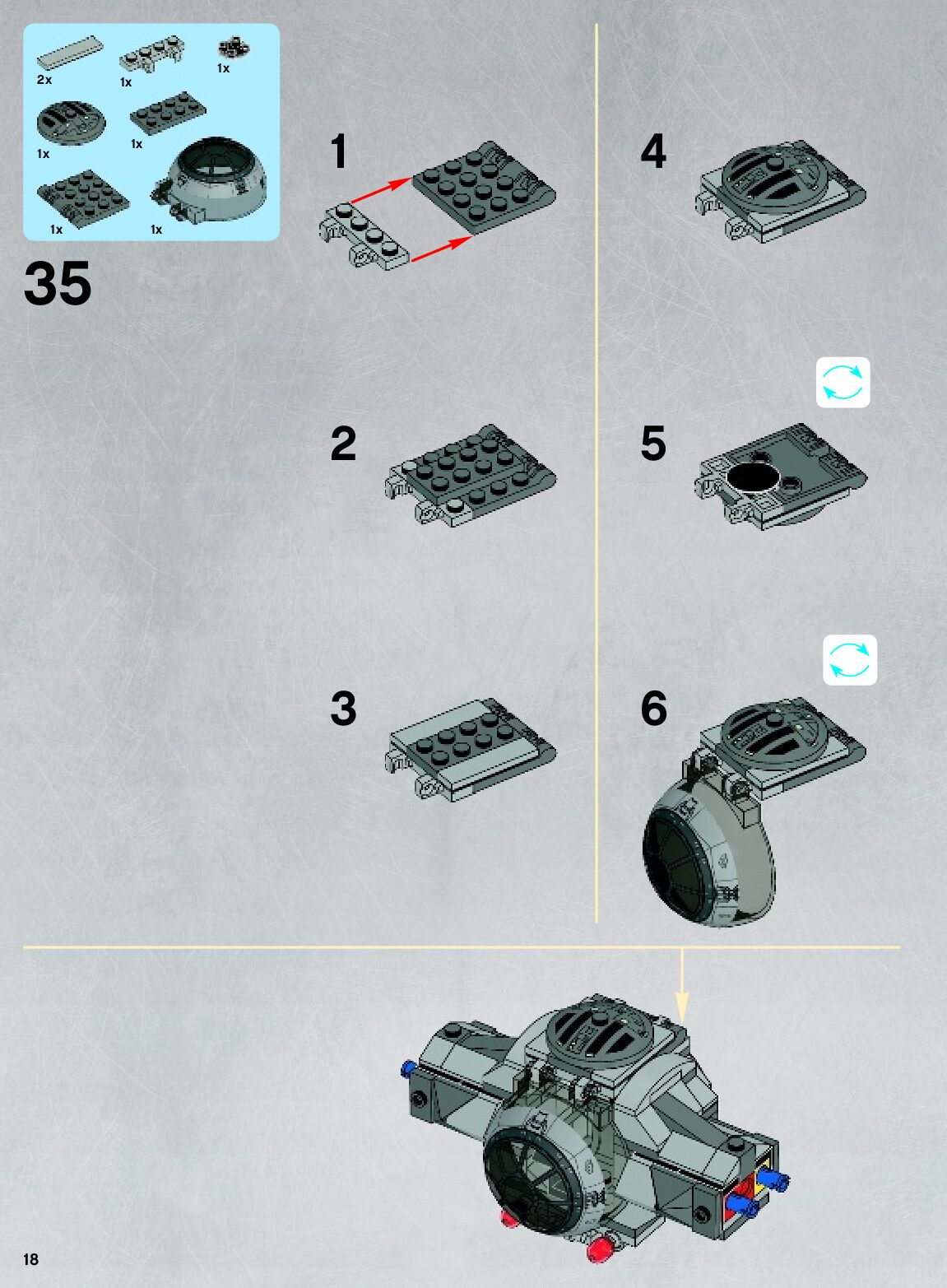 2x
1x
1x
1x
1x
1x
1x

35

1

2

3

4

5

6

18