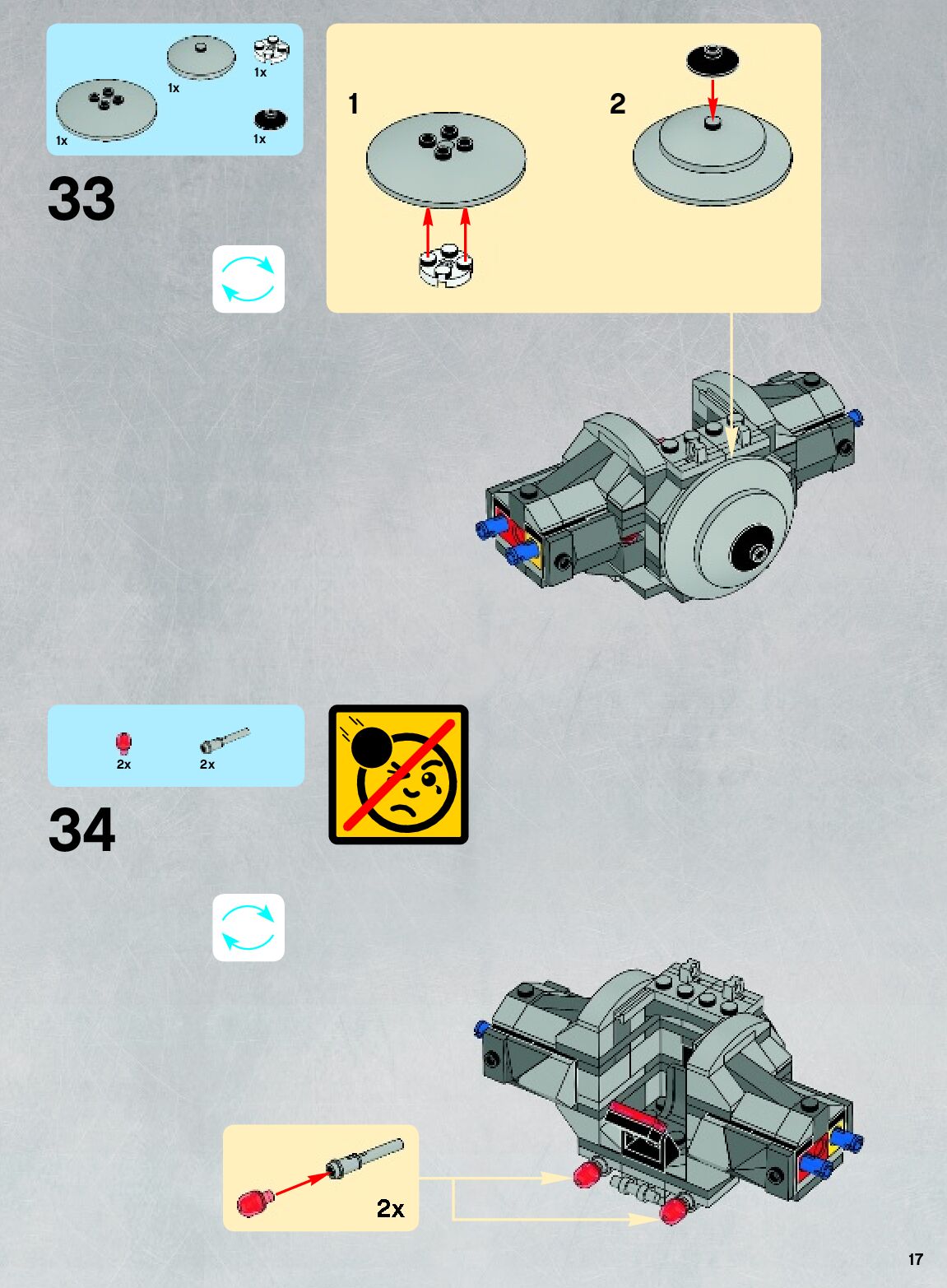 1x
1x
1x
1x

33

1

2

2x
2x

34

2x

17