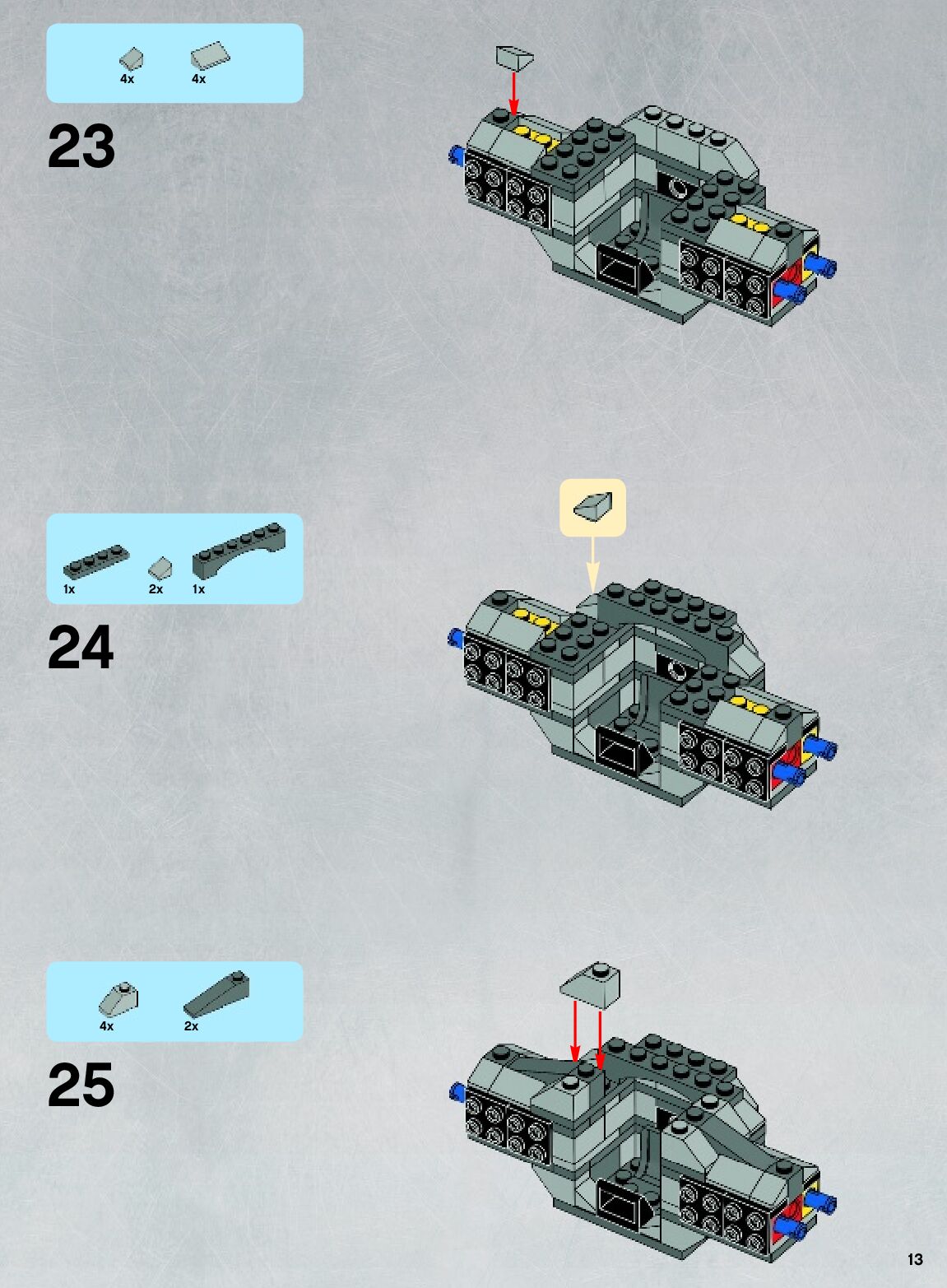 4x 4x

23

1x 2x 1x

24

4x 2x

25

13