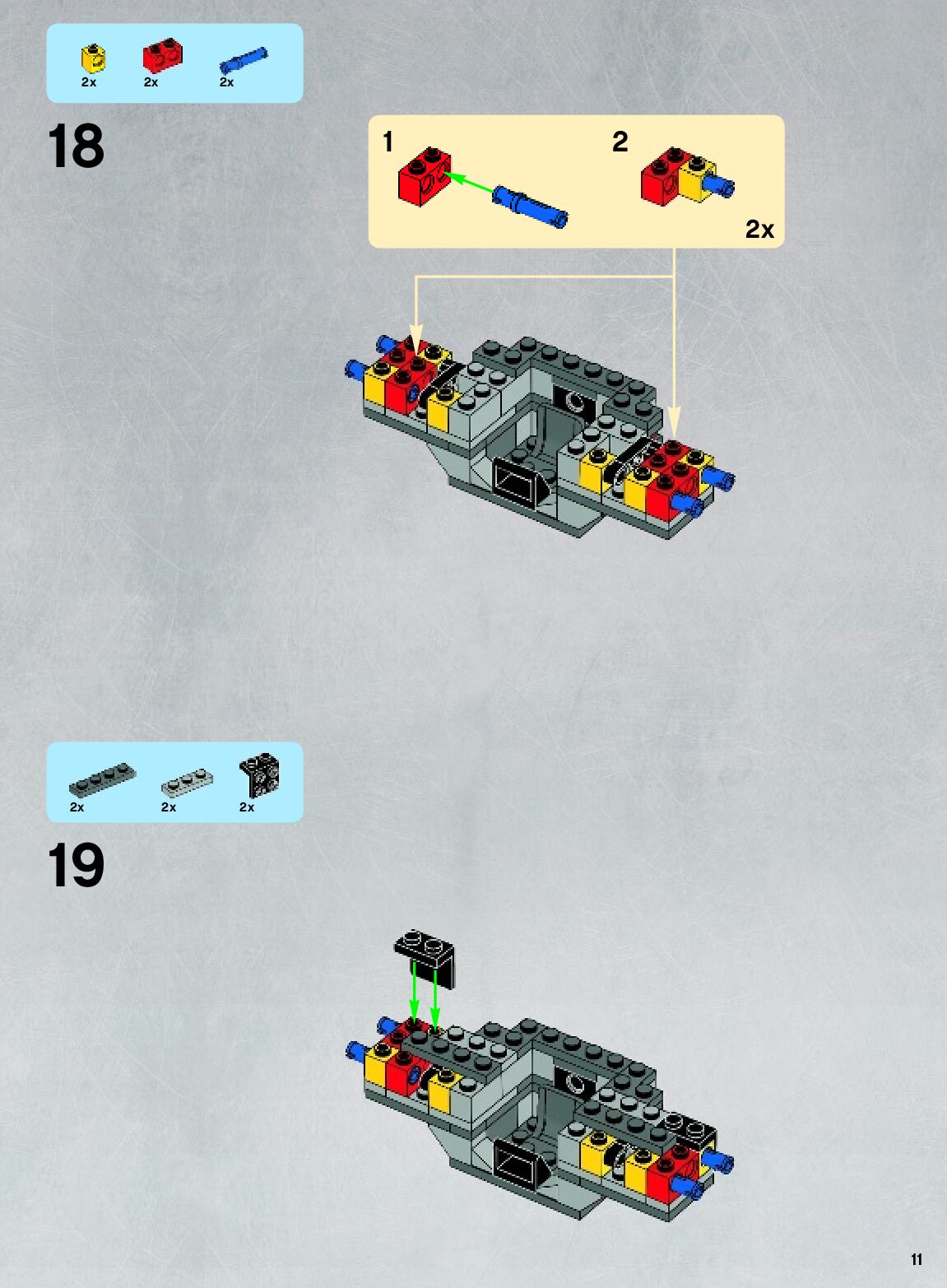 2x 2x 2x

18

1

2

2x

2x 2x 2x

19

11