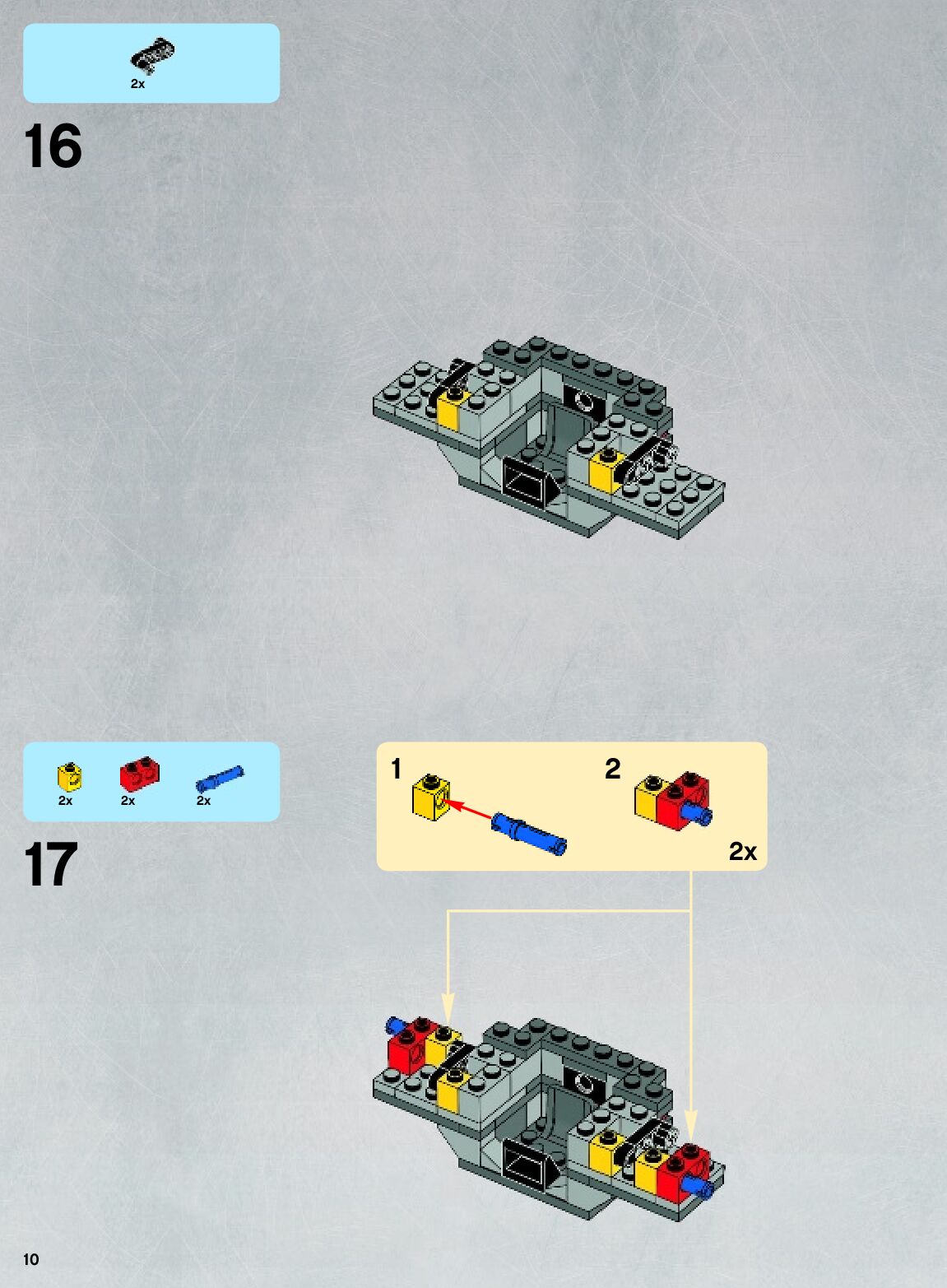 2x

16

2x 2x 2x

17

1

2

2x

10