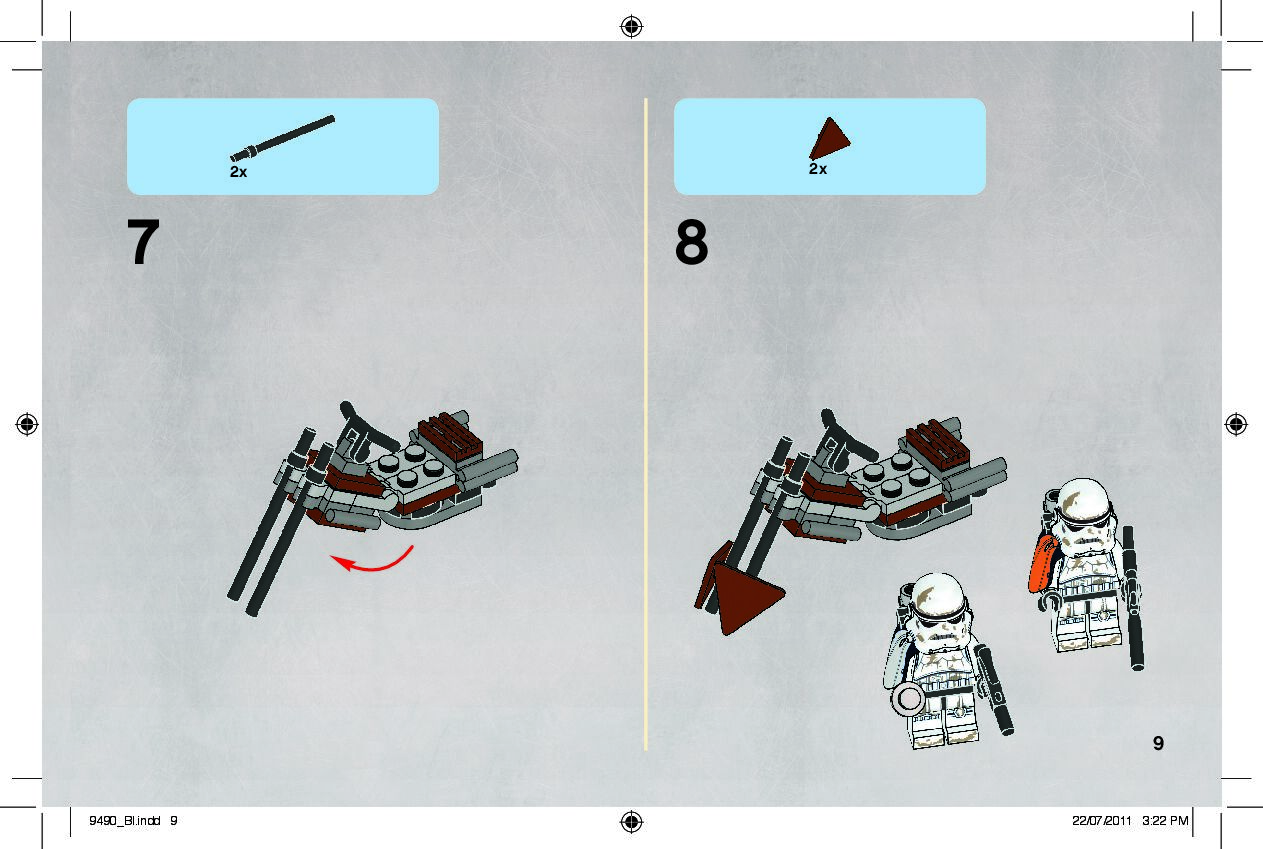 2x

7

2x

8

9

9490_BI.indd 9

22/07/2011 3:22 PM