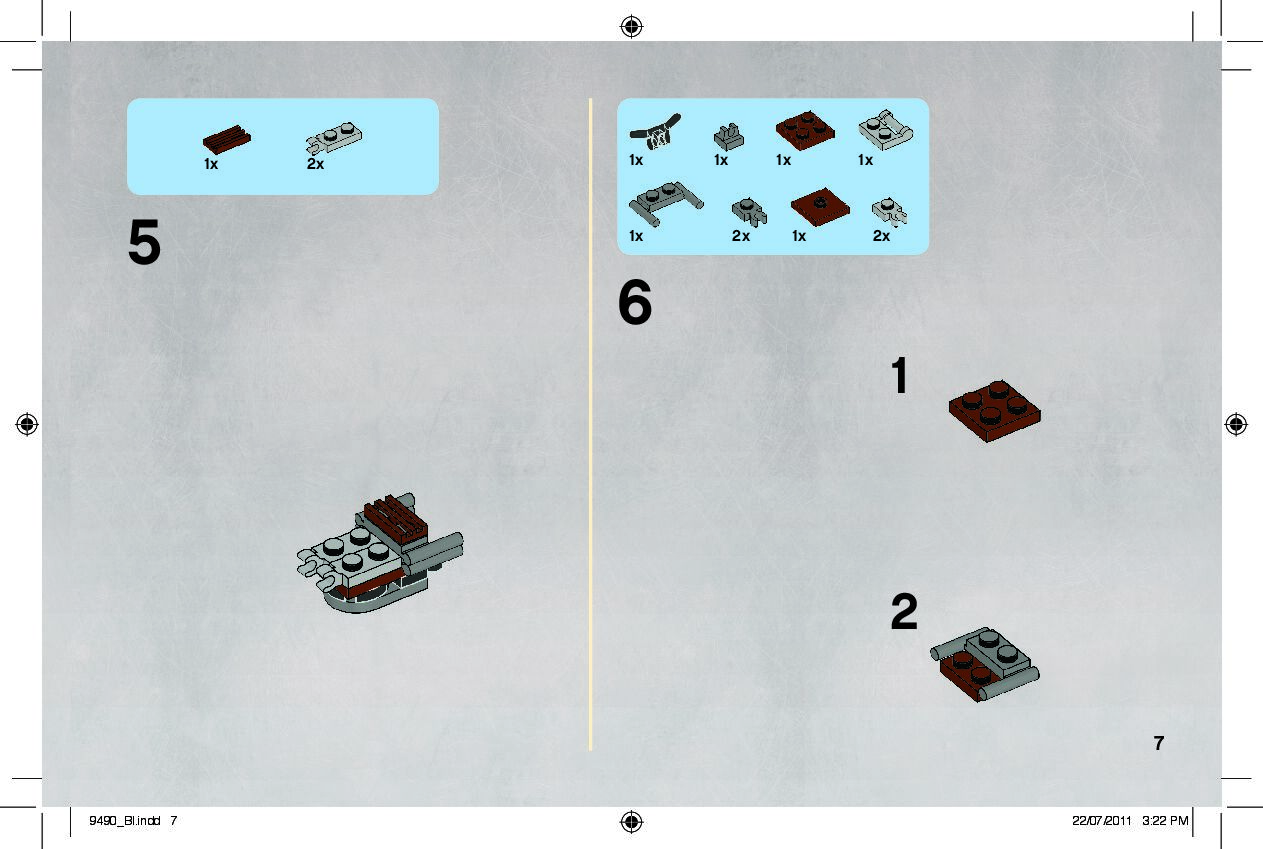 1x 2x

5

1x 1x 1x 1x

1x 2x 1x 2x

6

1

2

7

9490_BI.indd 7

22/07/2011 3:22 PM