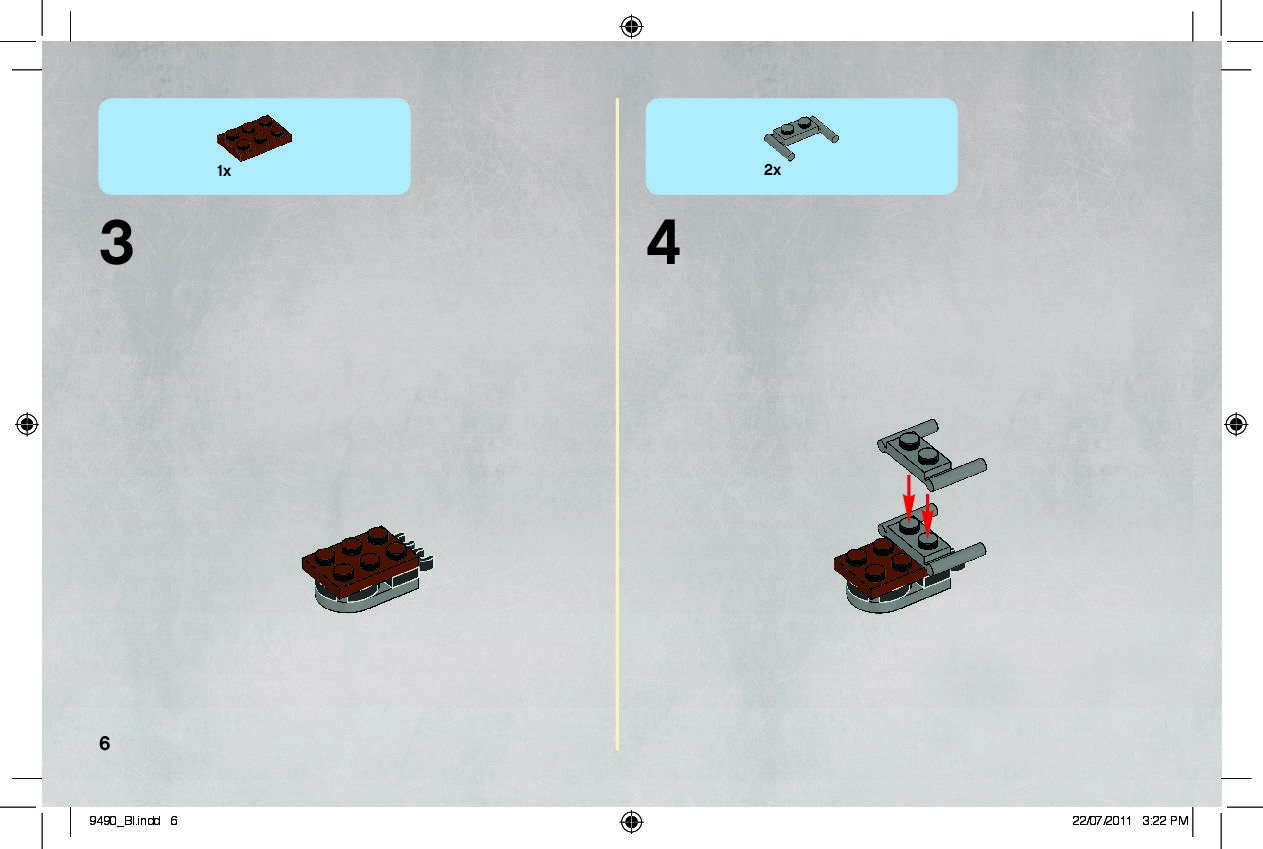 1x

3

2x

4

6

9490_BI.indd 6

22/07/2011 3:22 PM