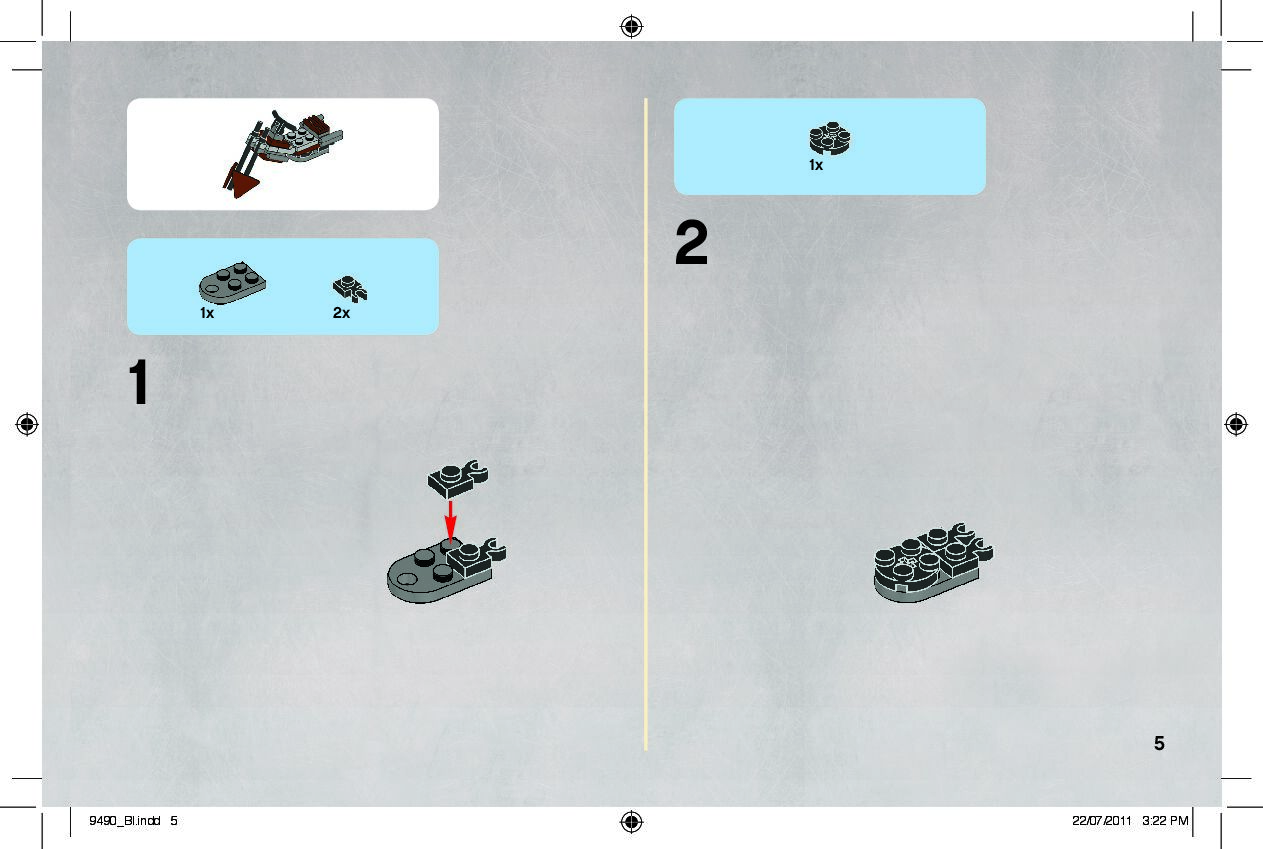 1x

2x

1

1x

2

5

9490_BI.indd 5

22/07/2011 3:22 PM