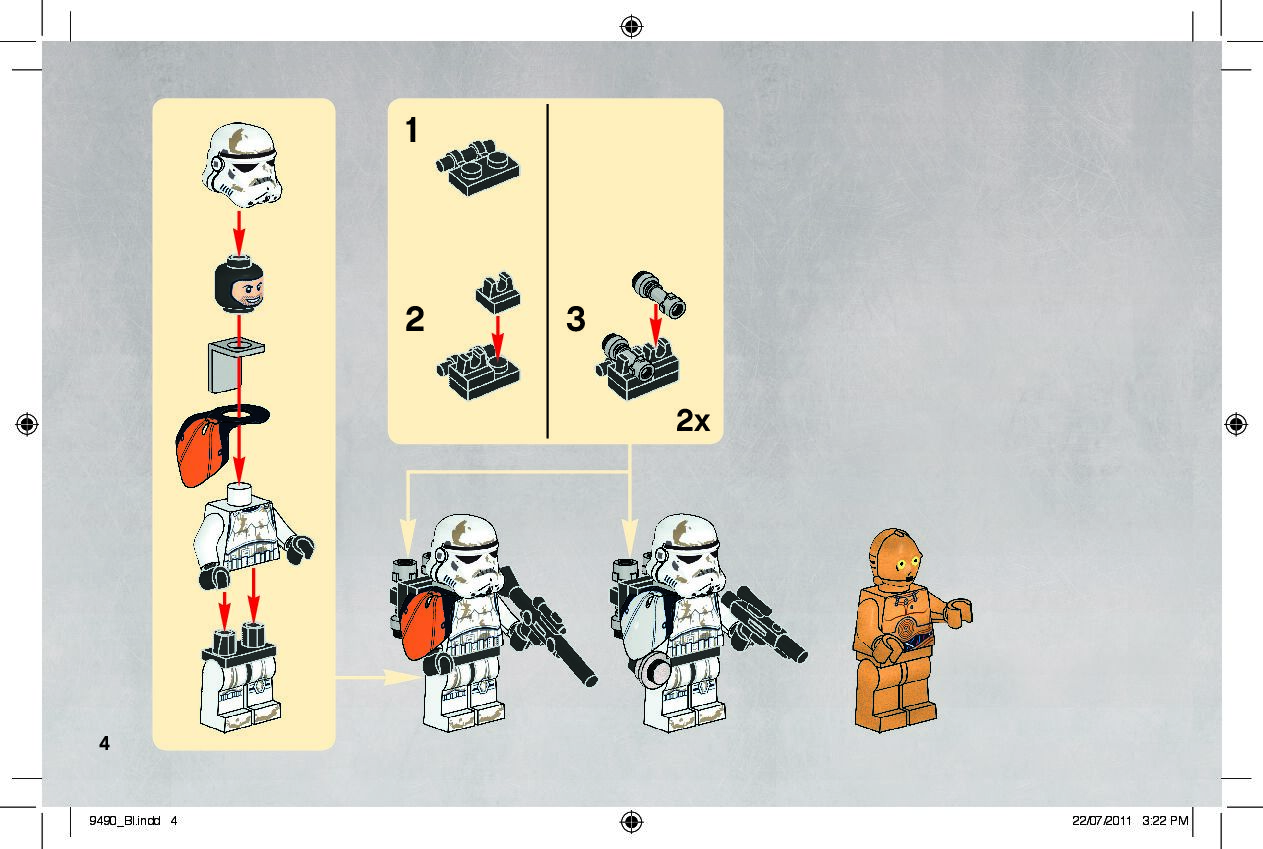 1

2

3

2x

4

9490_BI.indd 4

22/07/2011 3:22 PM